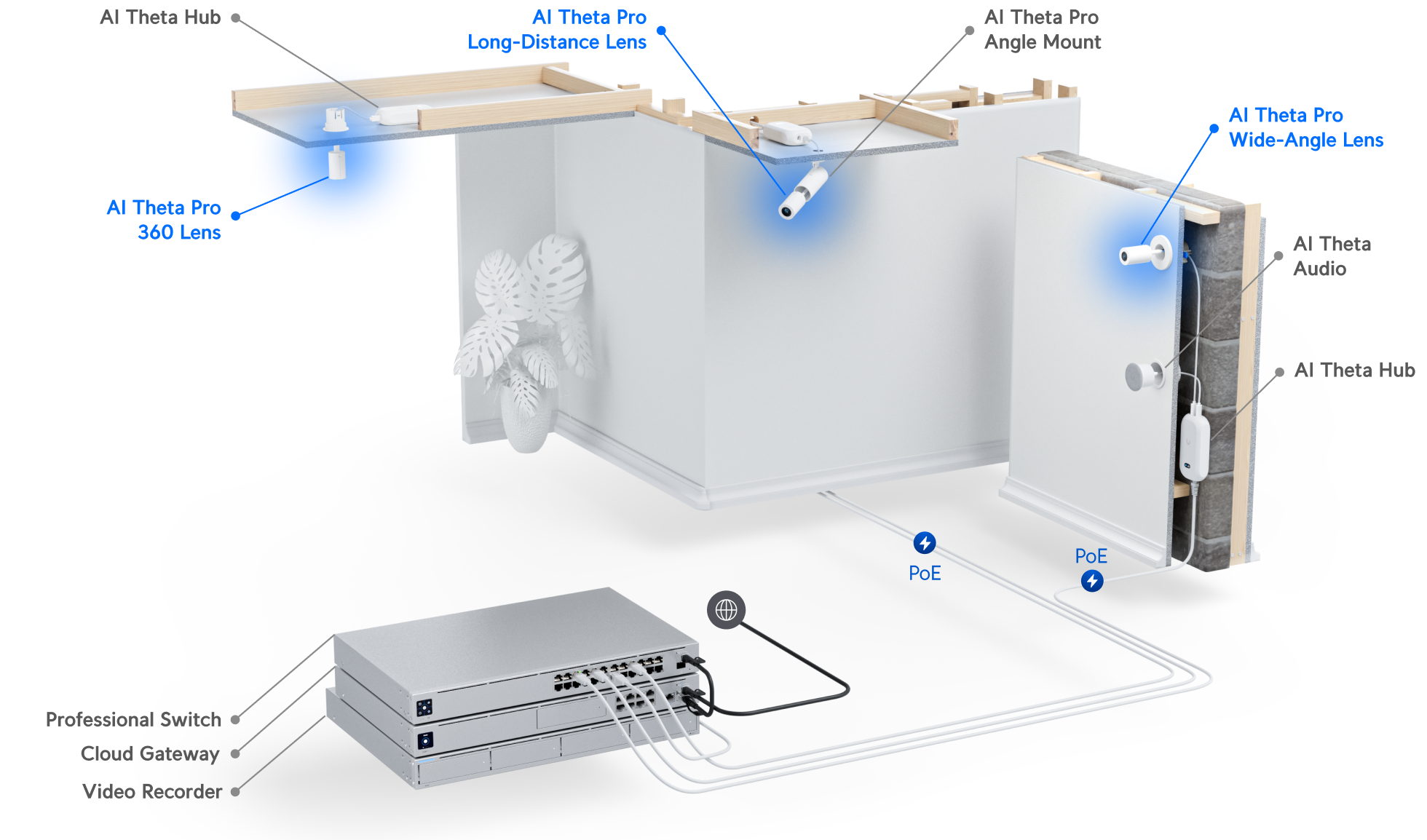 AI Theta Hub

AI Theta Pro Long-Distance Lens

AI Theta Pro Angle Mount

AI Theta Pro Wide-Angle Lens

AI Theta Pro 360 Lens

AI Theta Audio

AI Theta Hub

PoE

PoE

Professional Switch

Cloud Gateway

Video Recorder