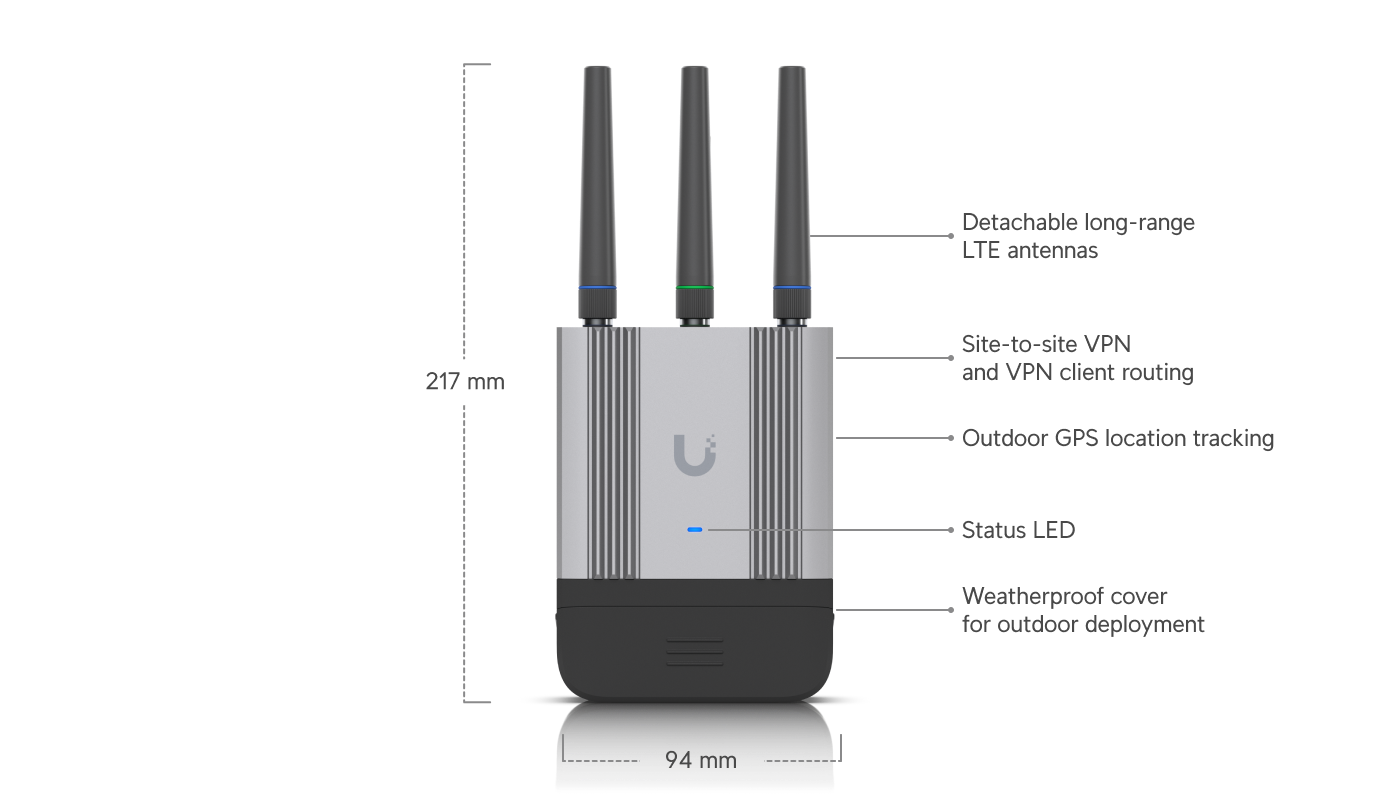 217 mm

Detachable long-range LTE antennas

Site-to-site VPN and VPN client routing

Outdoor GPS location tracking

Status LED

Weatherproof cover for outdoor deployment

94 mm