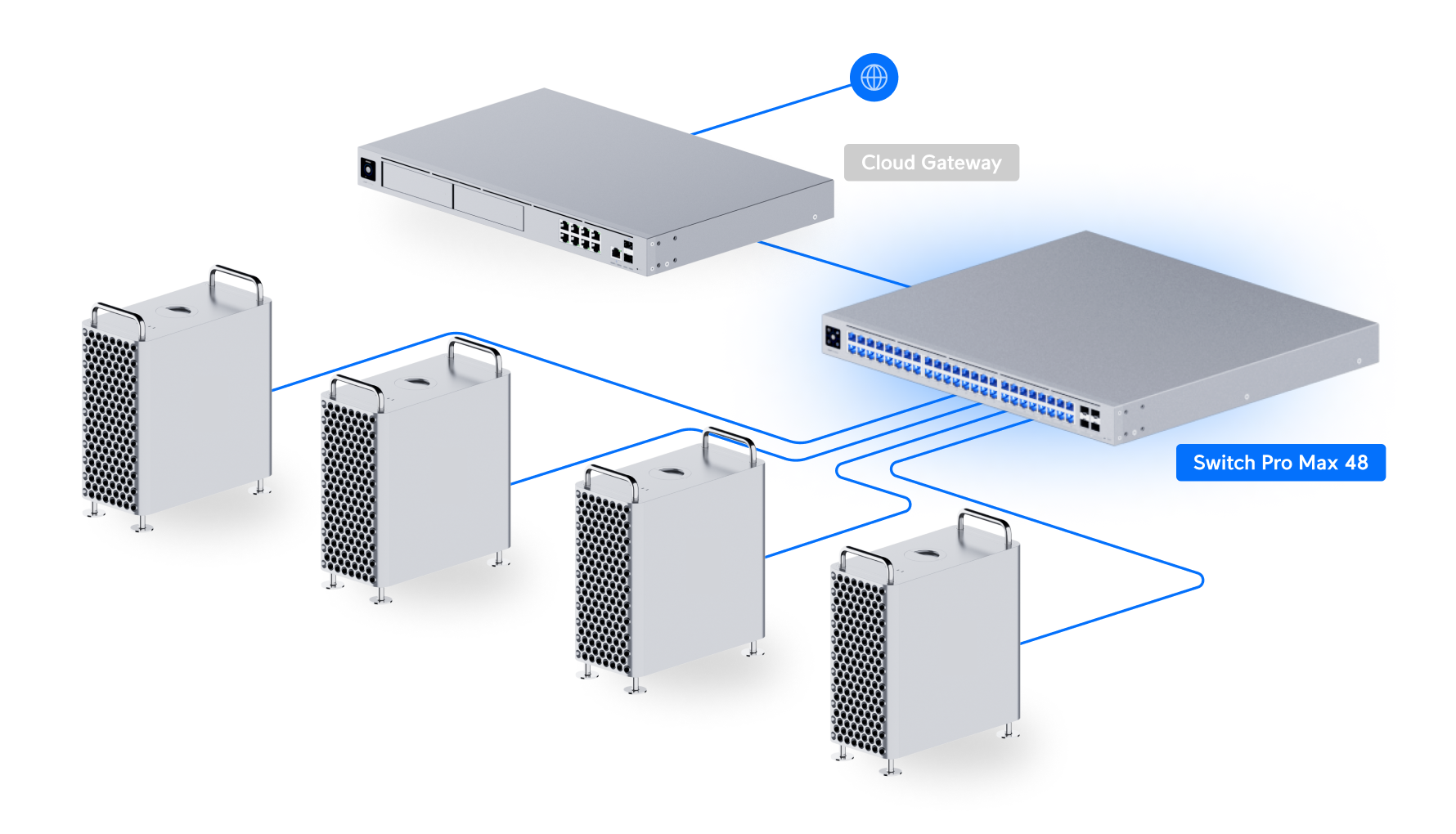 Cloud Gateway

Switch Pro Max 48