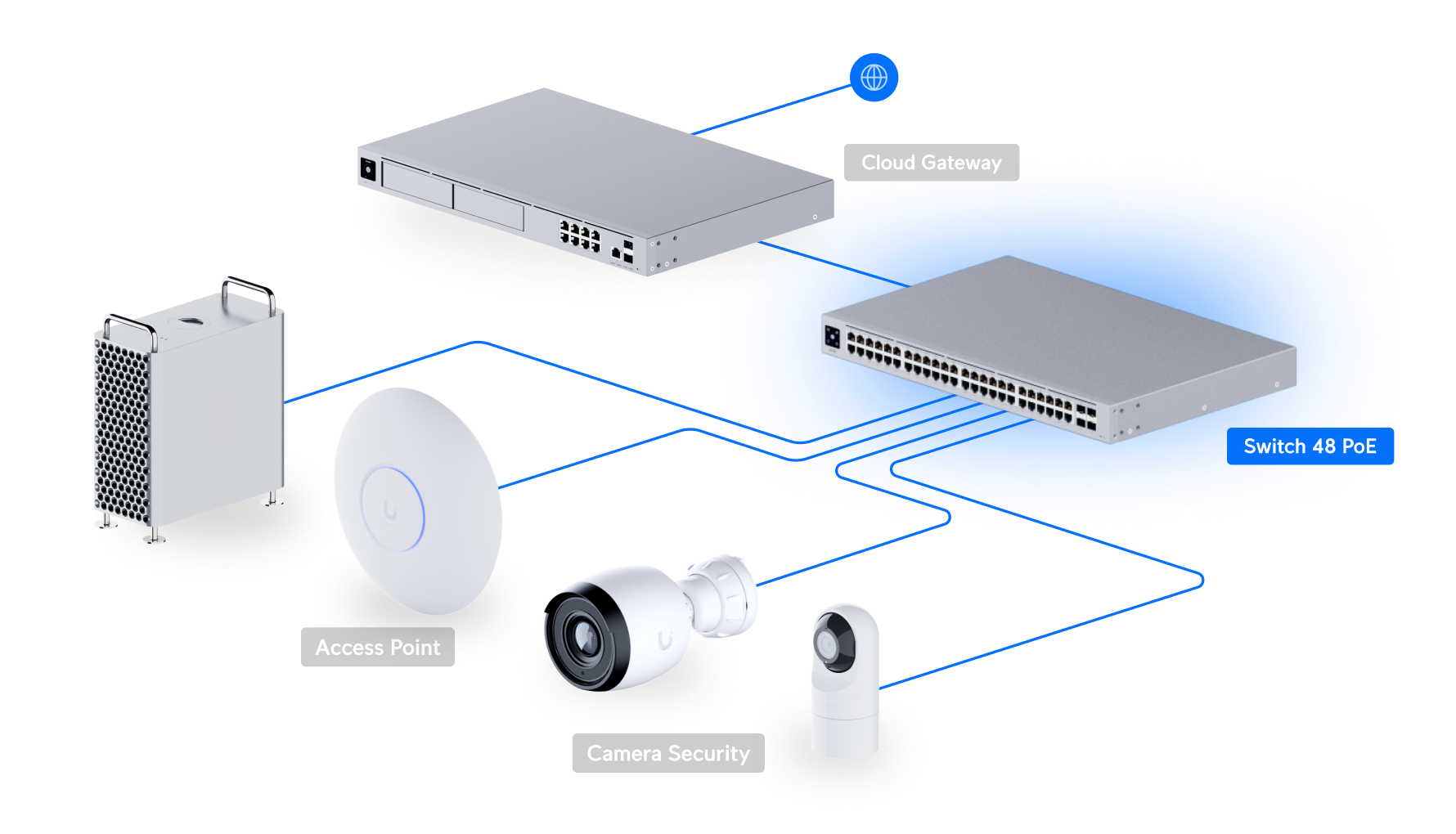 Cloud Gateway

Switch 48 PoE

Access Point

Camera Security