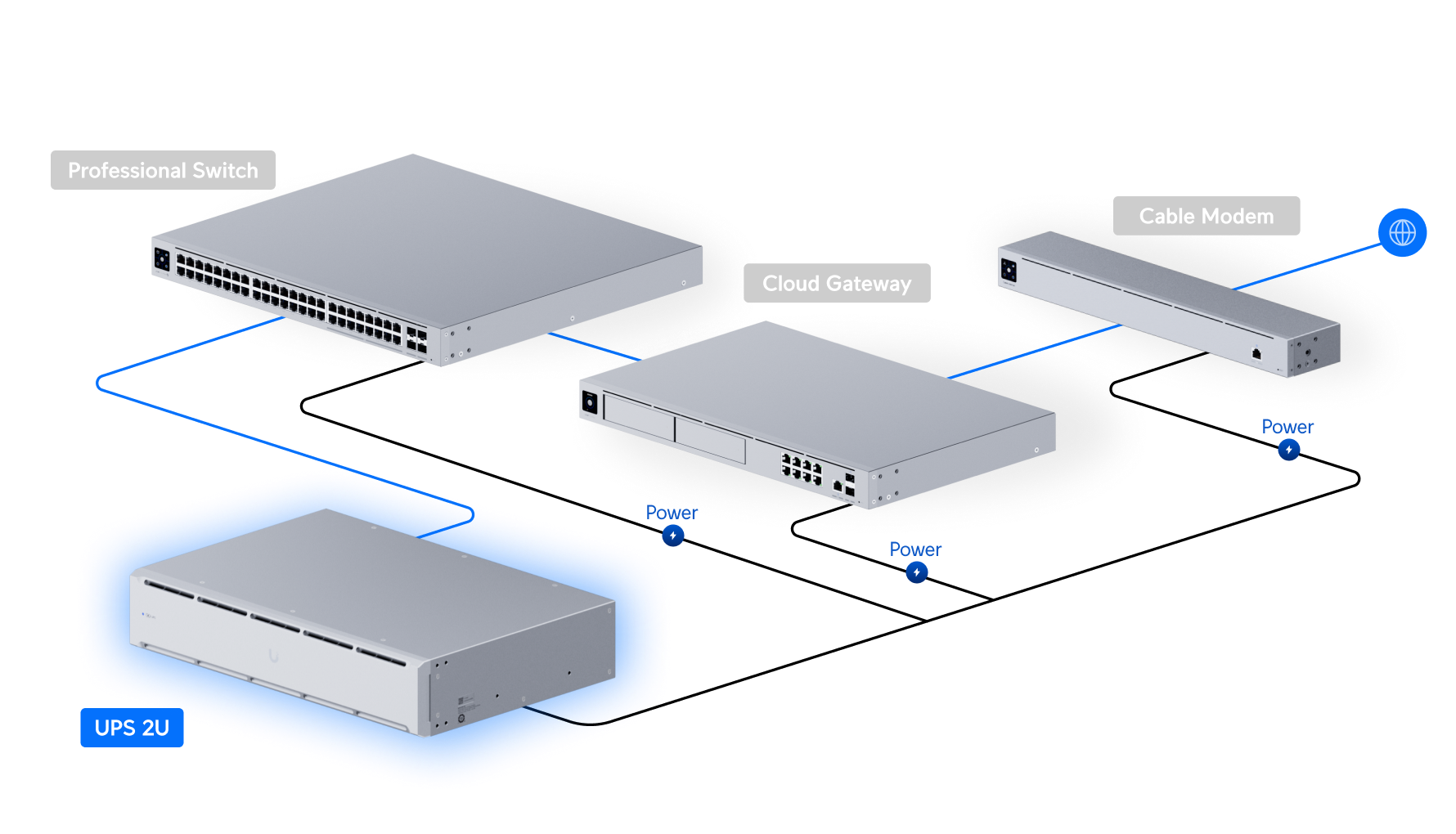 Professional Switch

Cable Modem

Cloud Gateway

Power

Power

Power

UPS 2U