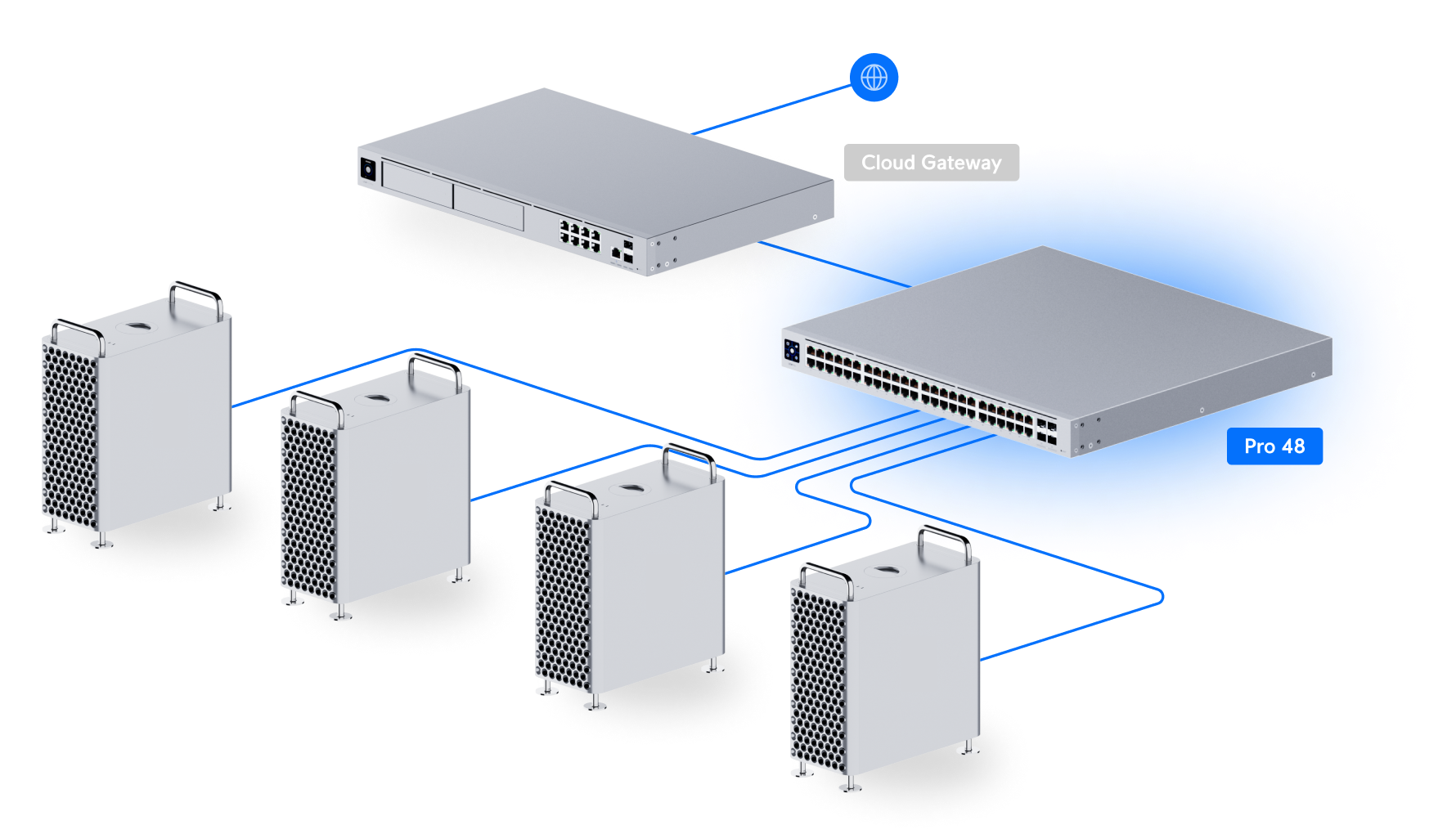 Cloud Gateway

Pro 48