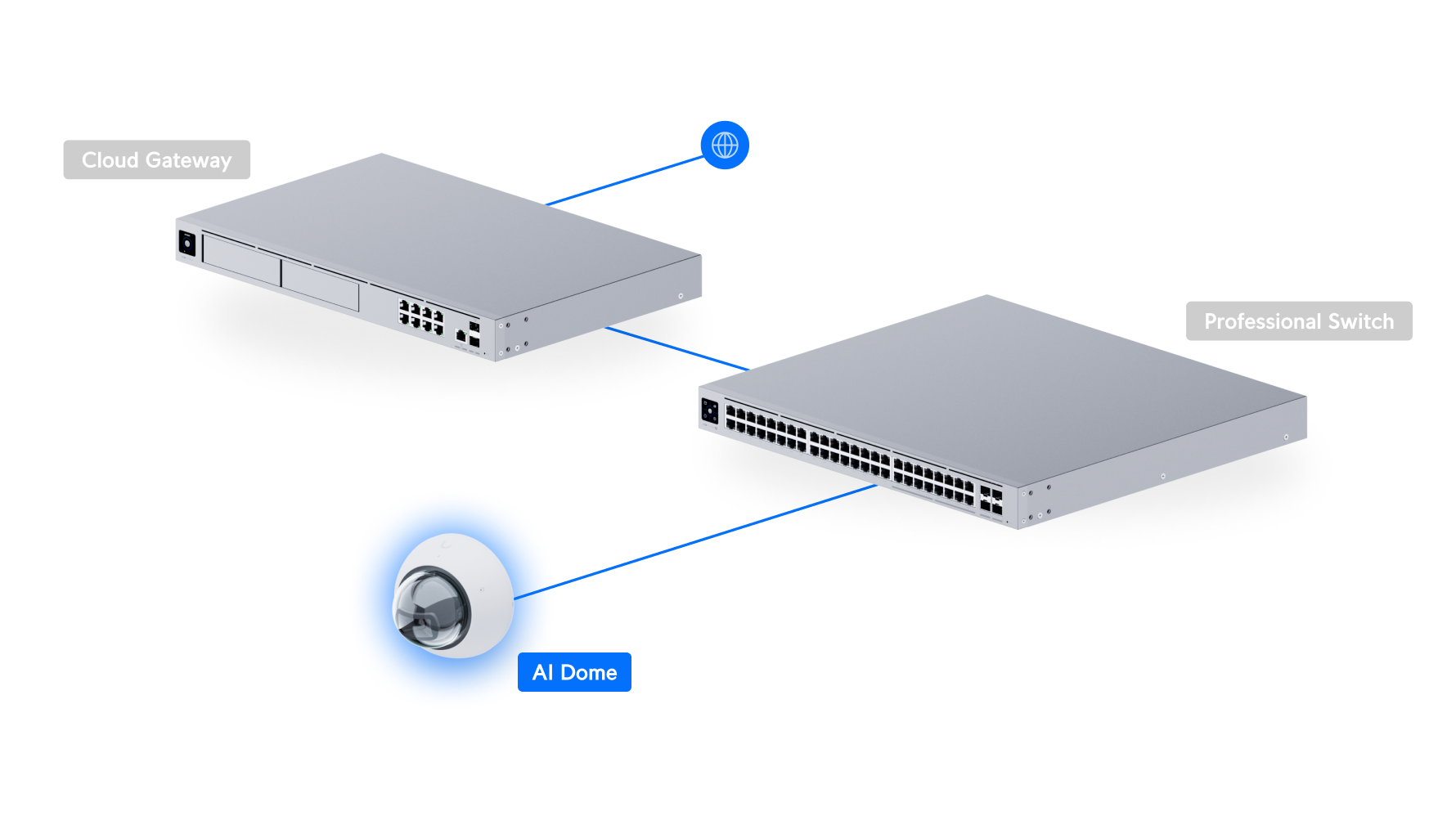 Cloud Gateway

Professional Switch

AI Dome