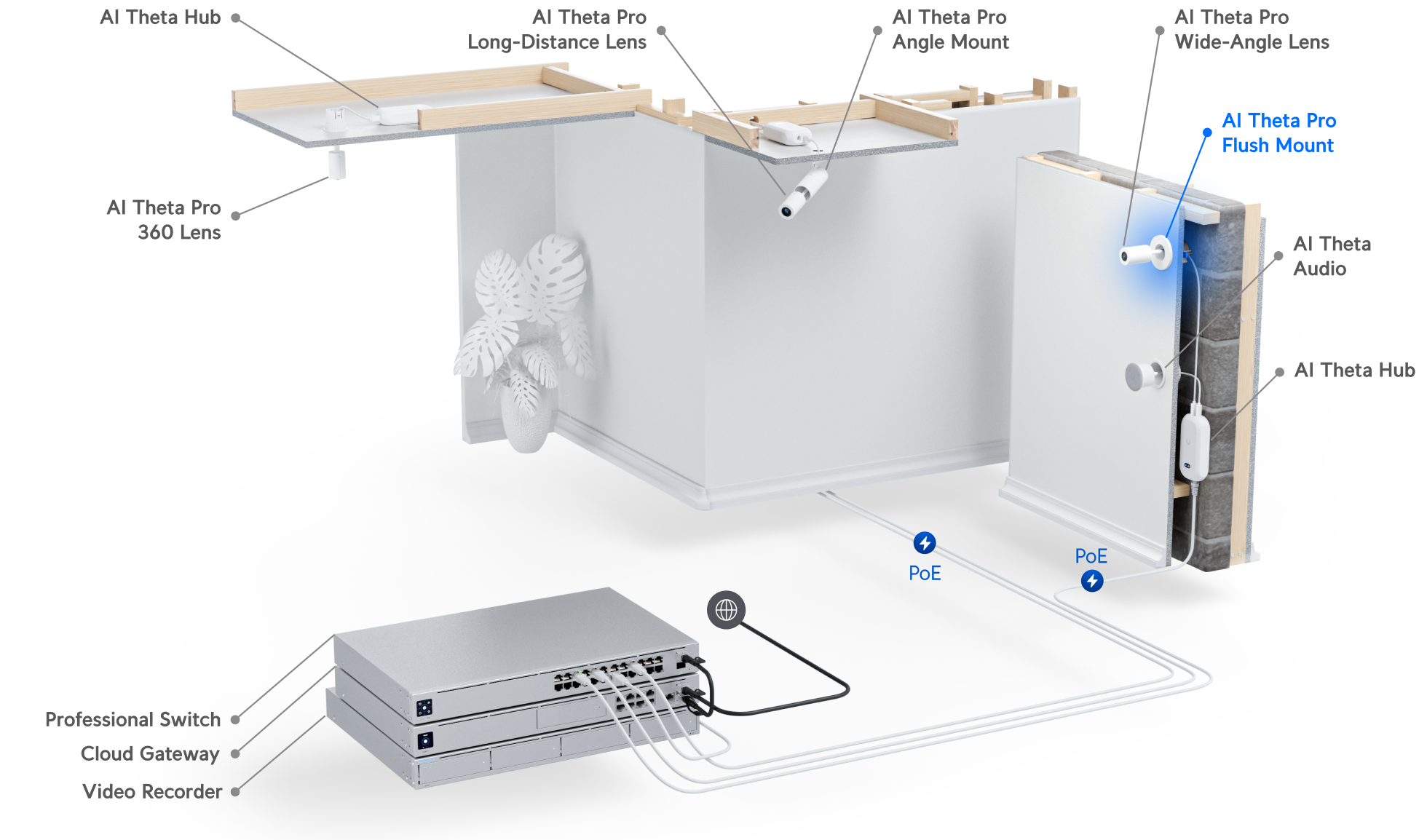 AI Theta Hub

AI Theta Pro
Long-Distance Lens

AI Theta Pro
Angle Mount

AI Theta Pro
Wide-Angle Lens

AI Theta Pro
Flush Mount

AI Theta Pro
360 Lens

AI Theta
Audio

AI Theta Hub

PoE

PoE

Professional Switch

Cloud Gateway

Video Recorder