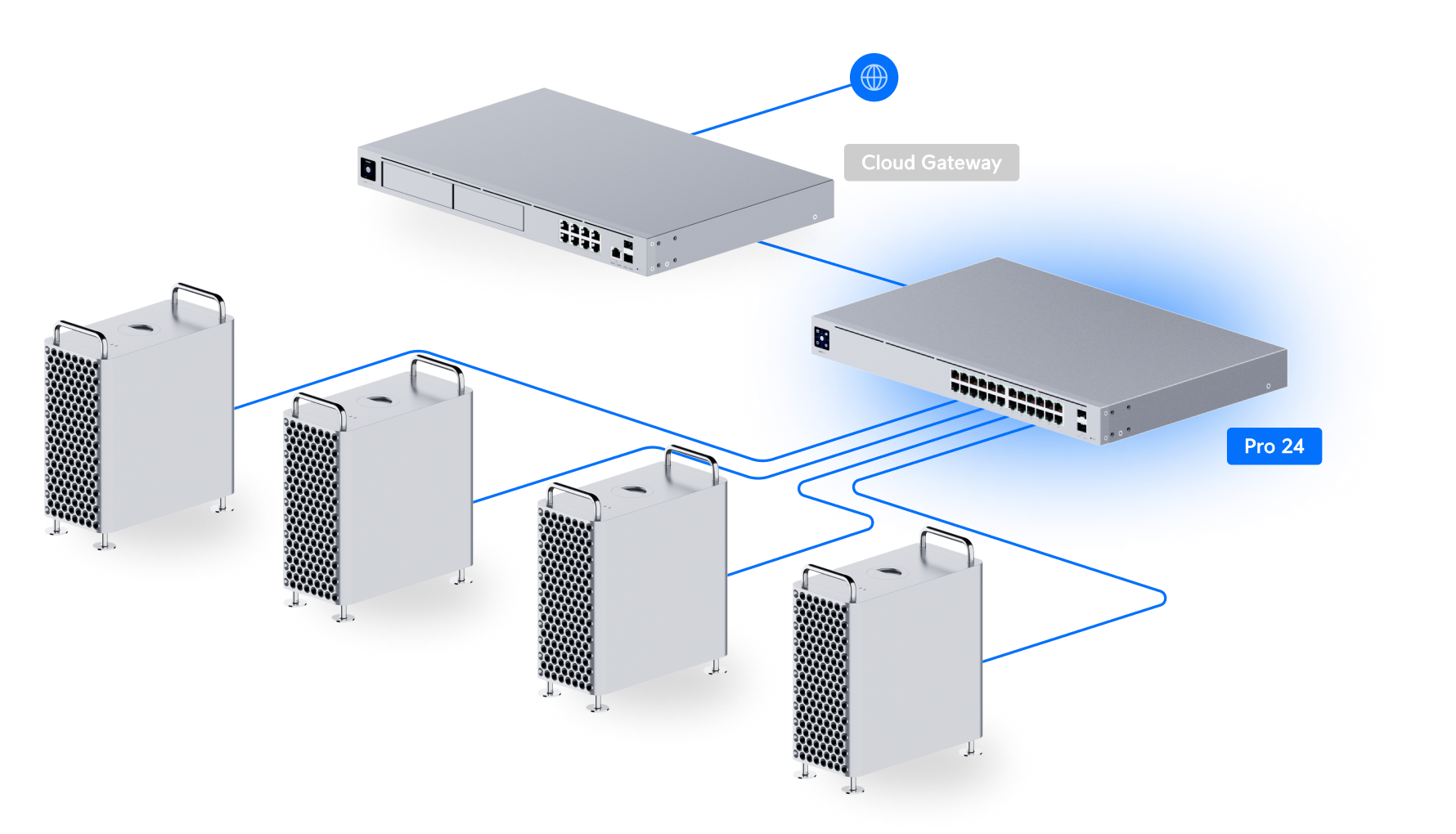 Cloud Gateway

Pro 24