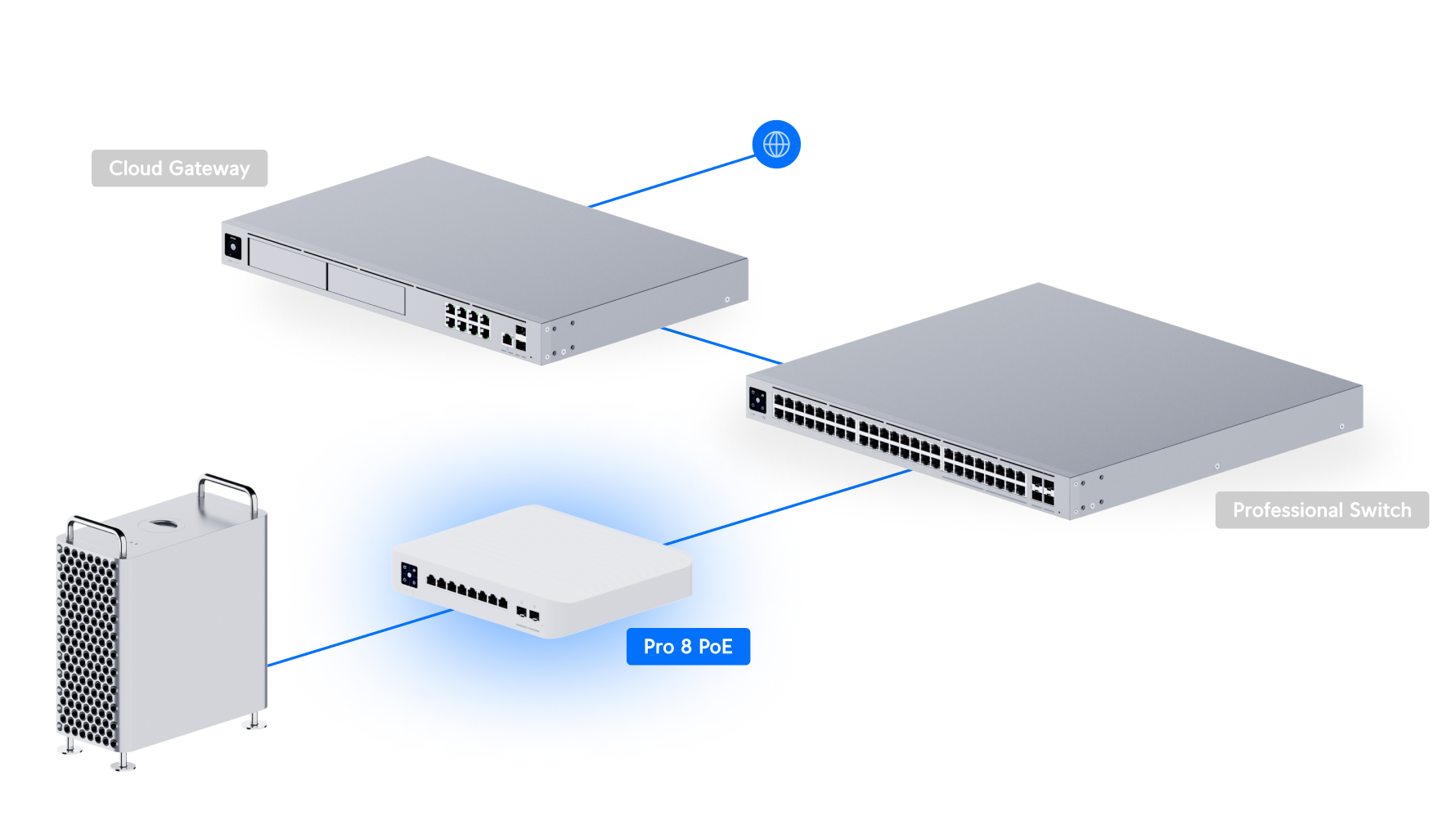 Cloud Gateway

Professional Switch

Pro 8 PoE