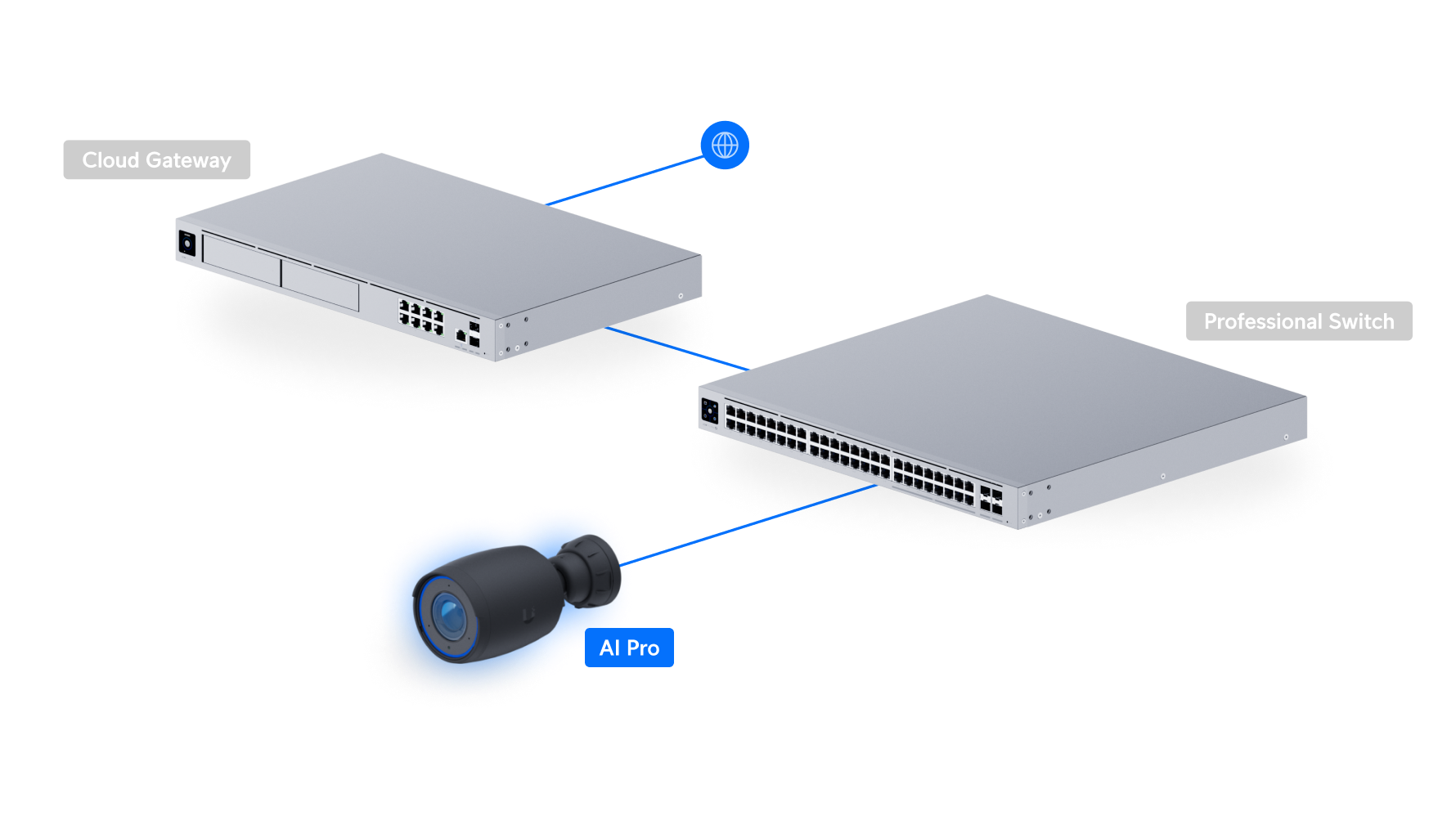 Cloud Gateway

Professional Switch

AI Pro