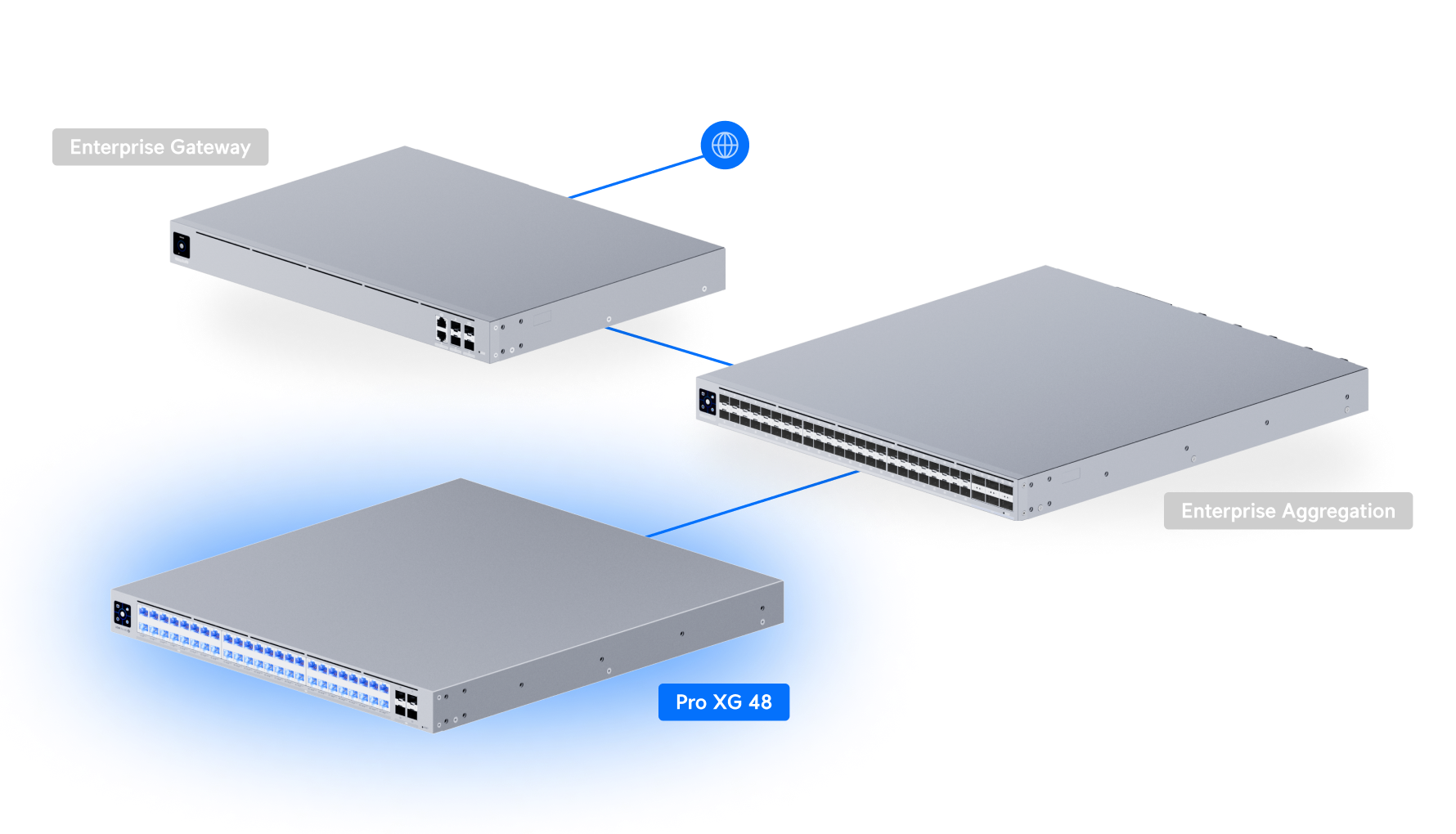 Enterprise Gateway

Enterprise Aggregation

Pro XG 48