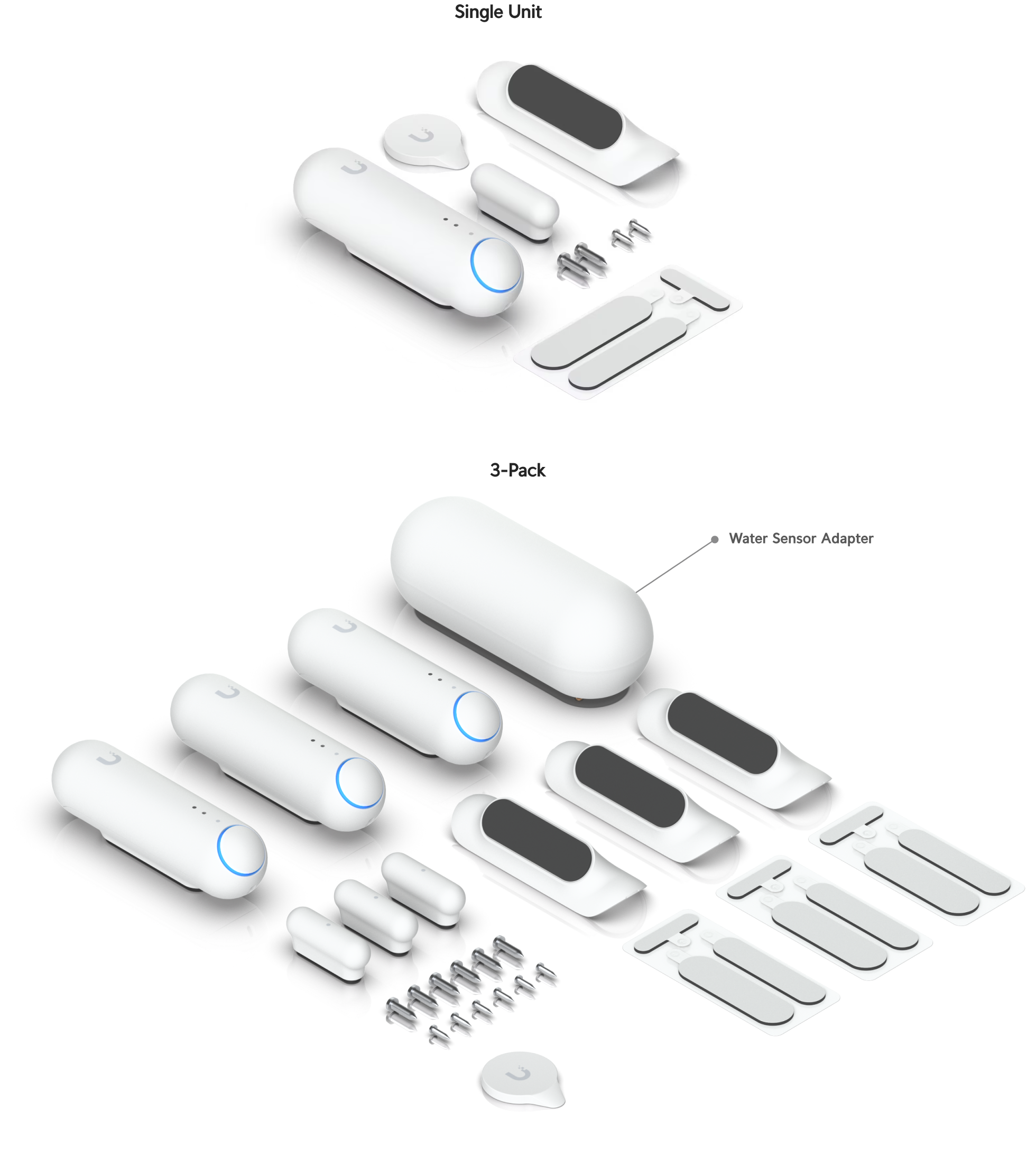 Single Unit

3-Pack

Water Sensor Adapter