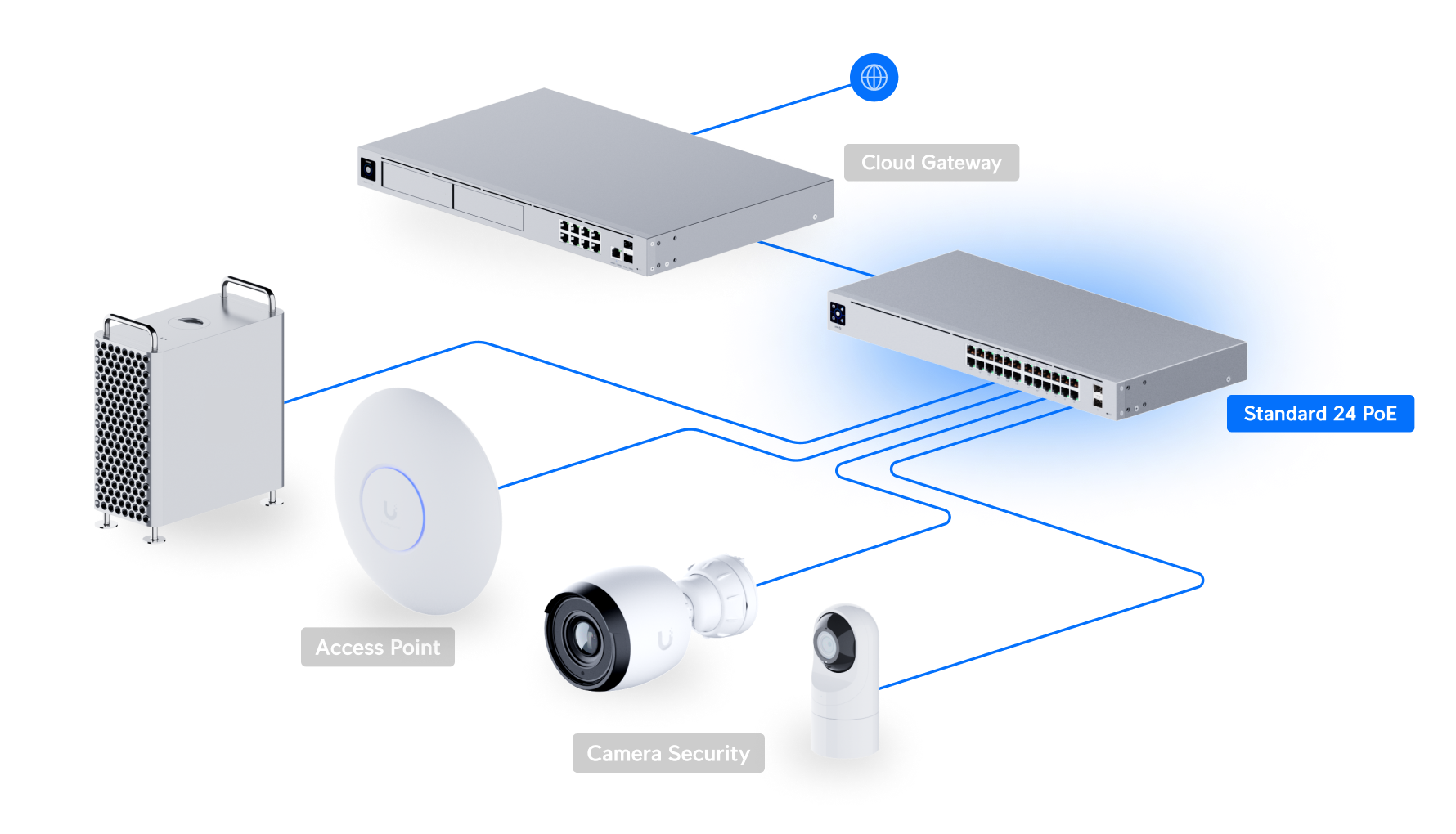 Cloud Gateway

Standard 24 PoE

Access Point

Camera Security