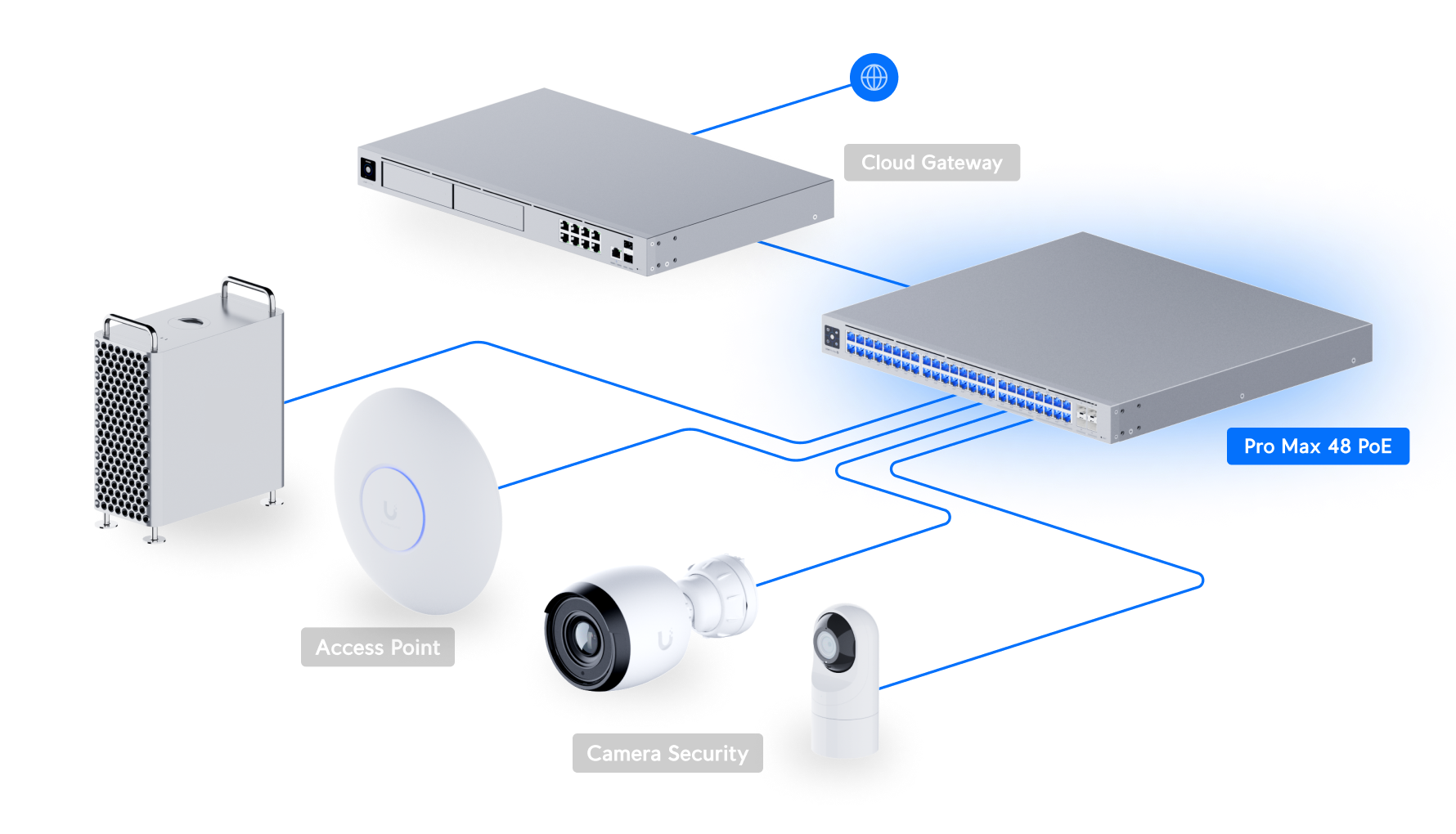 Cloud Gateway

Pro Max 48 PoE

Access Point

Camera Security