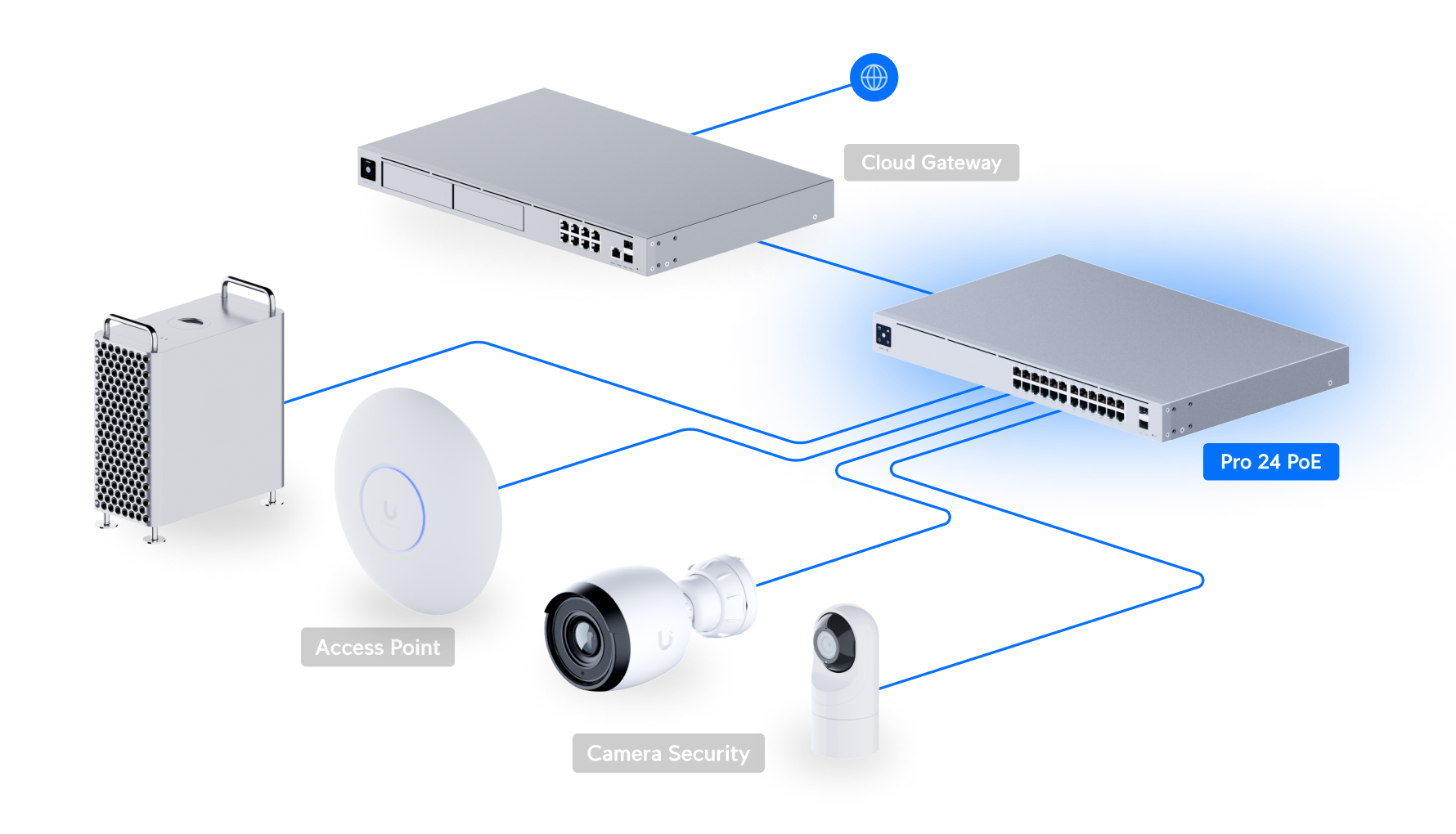 Cloud Gateway

Pro 24 PoE

Access Point

Camera Security