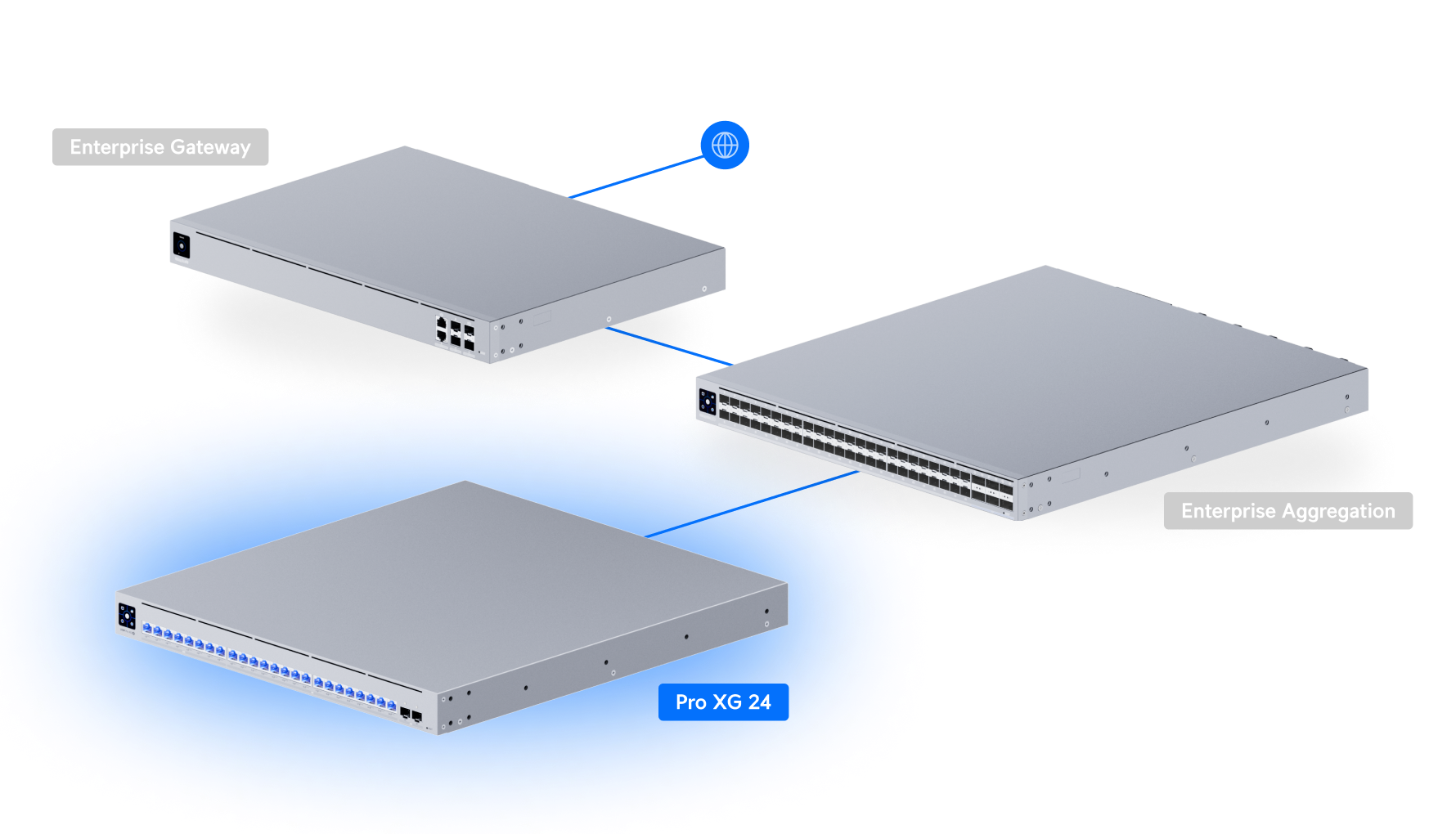 Enterprise Gateway

Enterprise Aggregation

Pro XG 24