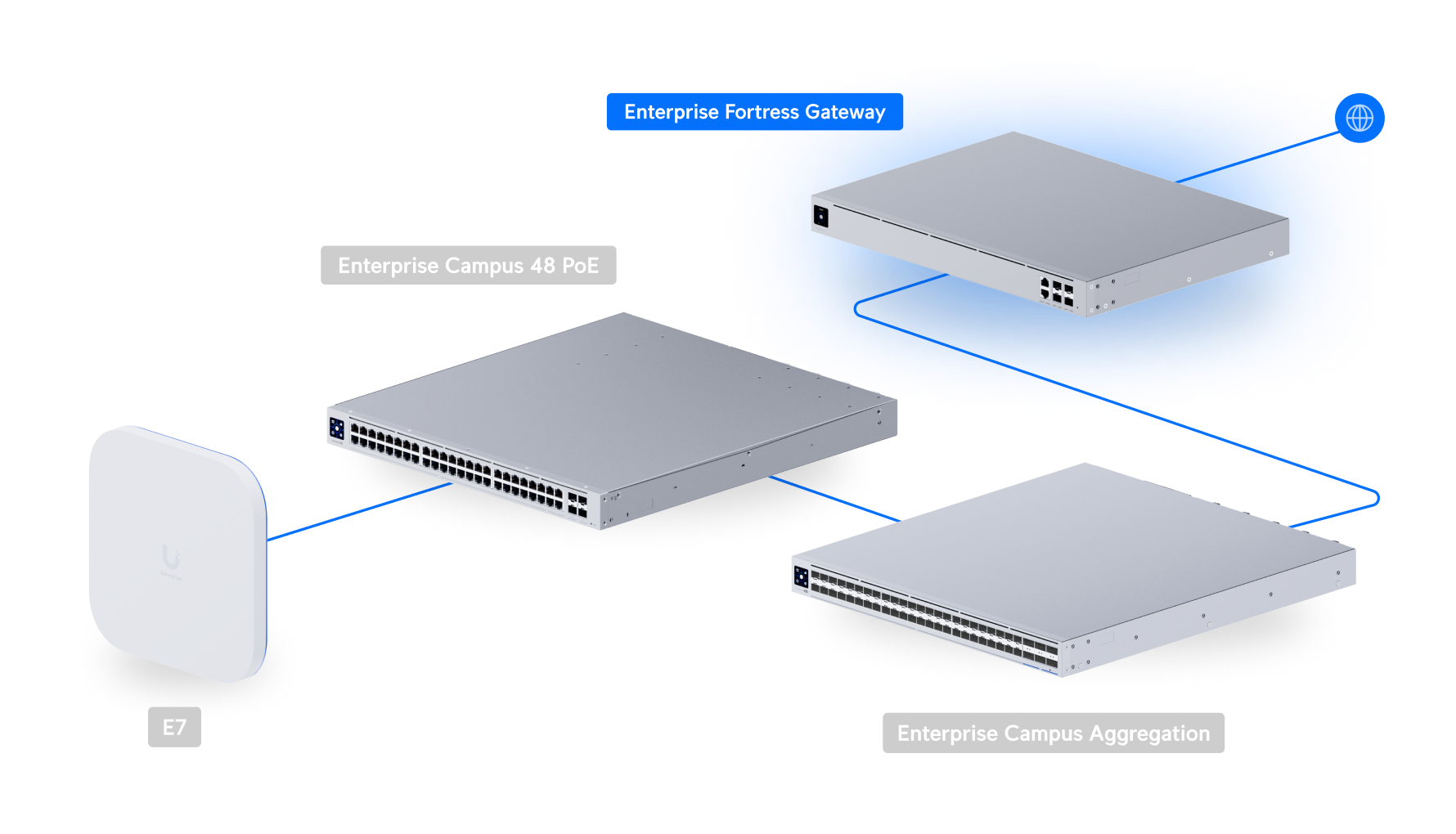 Enterprise Fortress Gateway

Enterprise Campus 48 PoE

E7

Enterprise Campus Aggregation