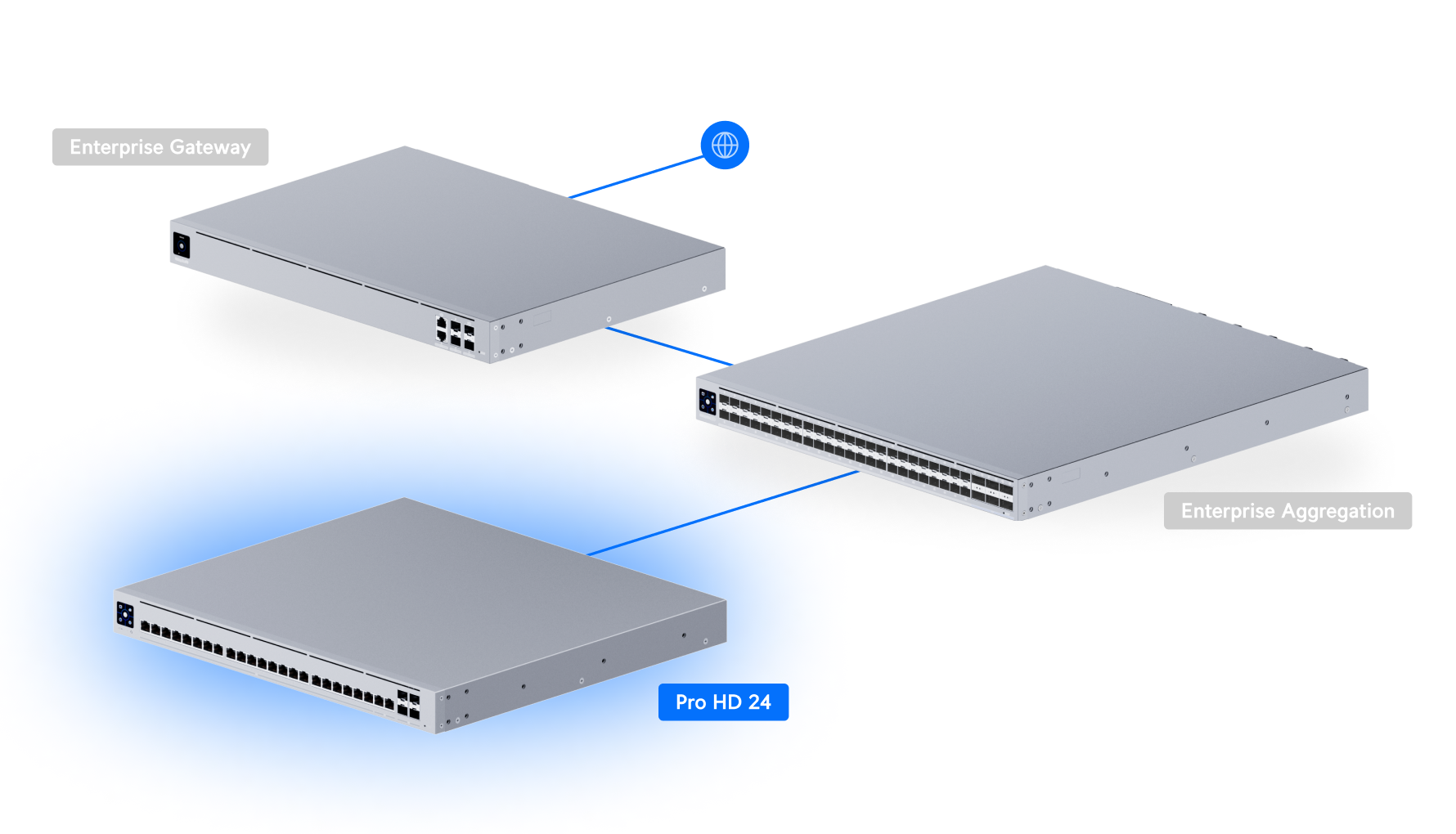 Enterprise Gateway

Enterprise Aggregation

Pro HD 24