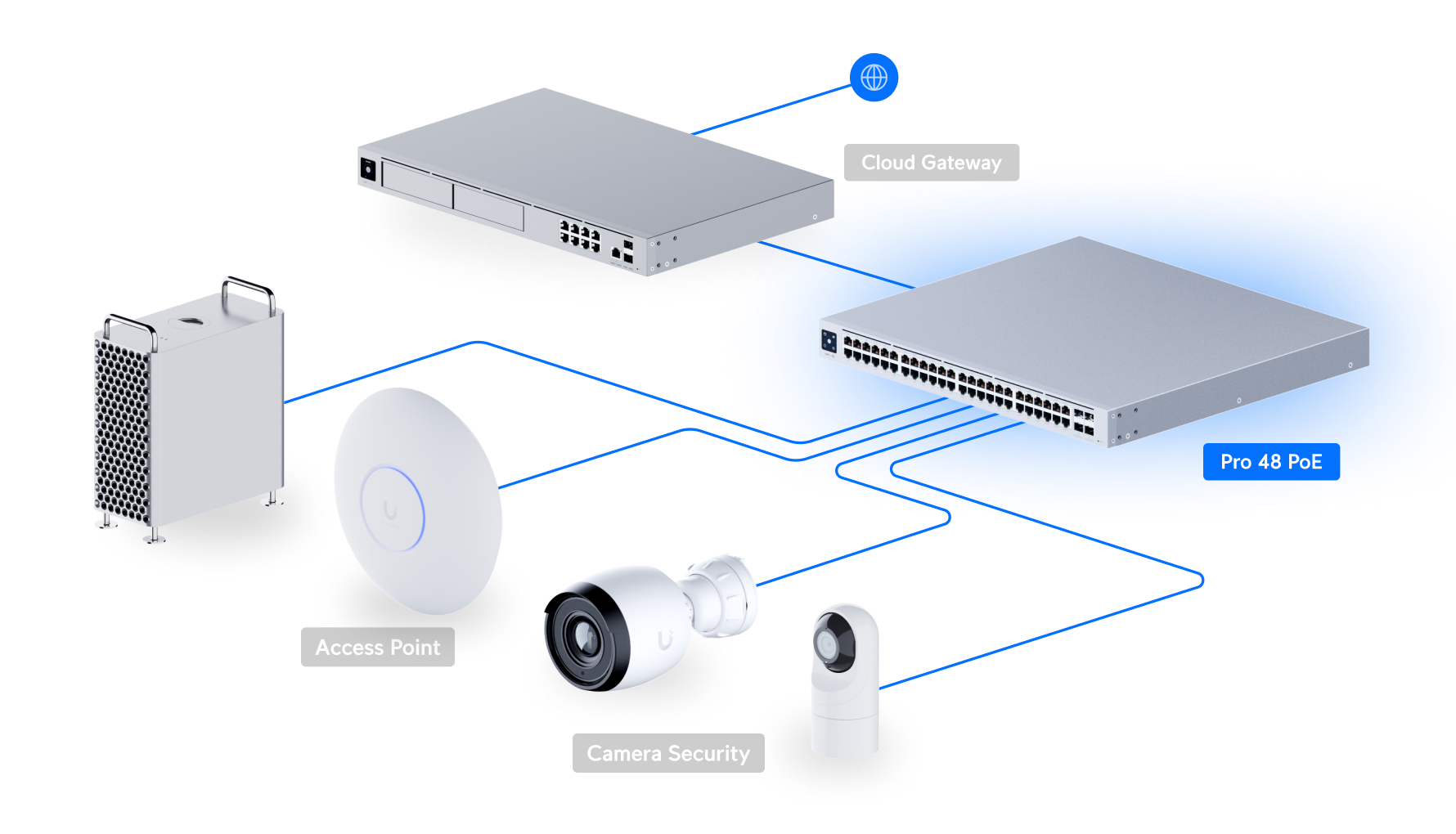 Cloud Gateway

Pro 48 PoE

Access Point

Camera Security