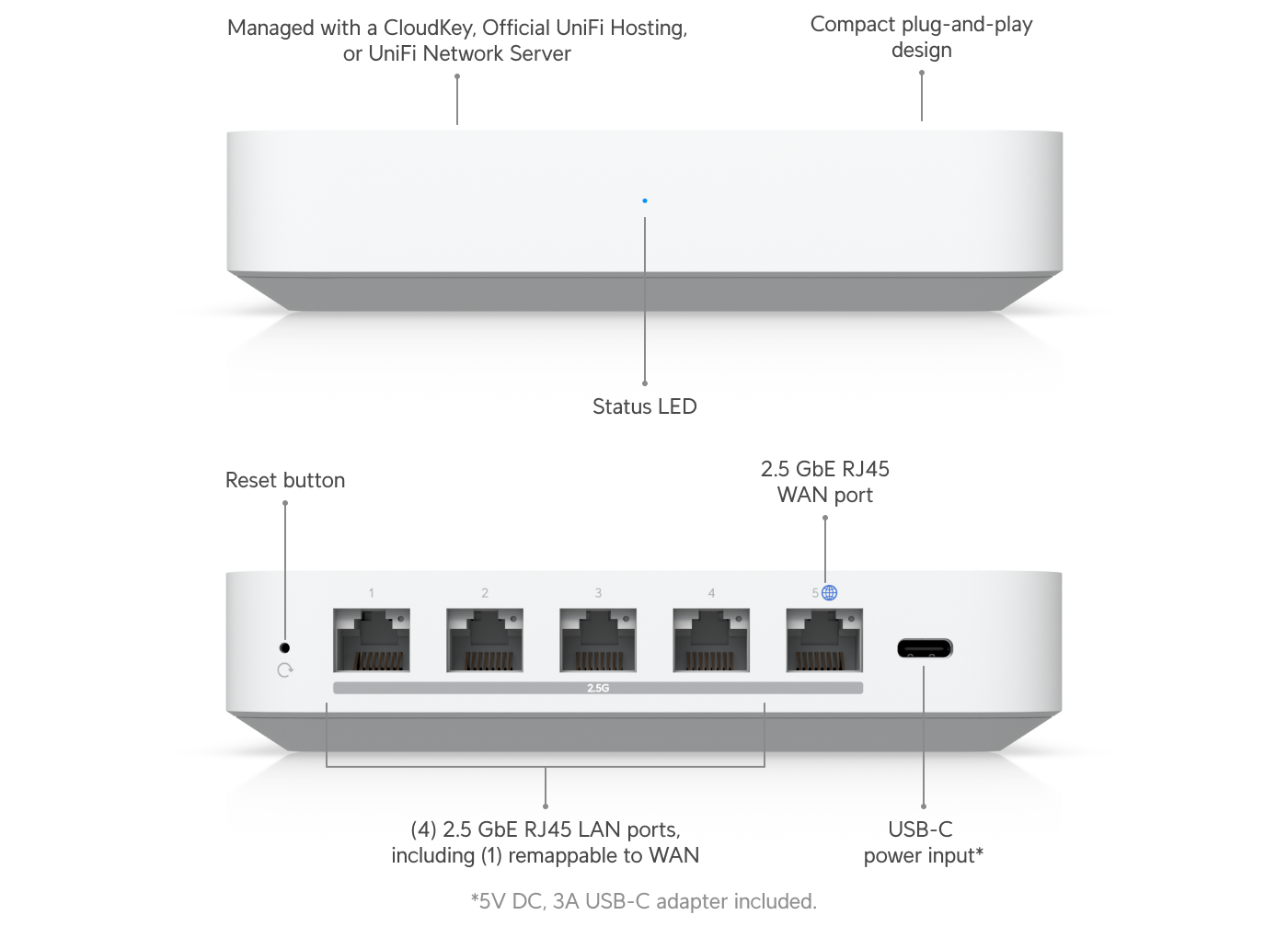 Managed with a CloudKey, Official UniFi Hosting, or UniFi Network Server

Compact plug-and-play design

Status LED

Reset button

2.5 GbE RJ45 WAN port

1

2

3

4

5

2.5G

(4) 2.5 GbE RJ45 LAN ports, including (1) remappable to WAN

USB-C power input*

*5V DC, 3A USB-C adapter included.