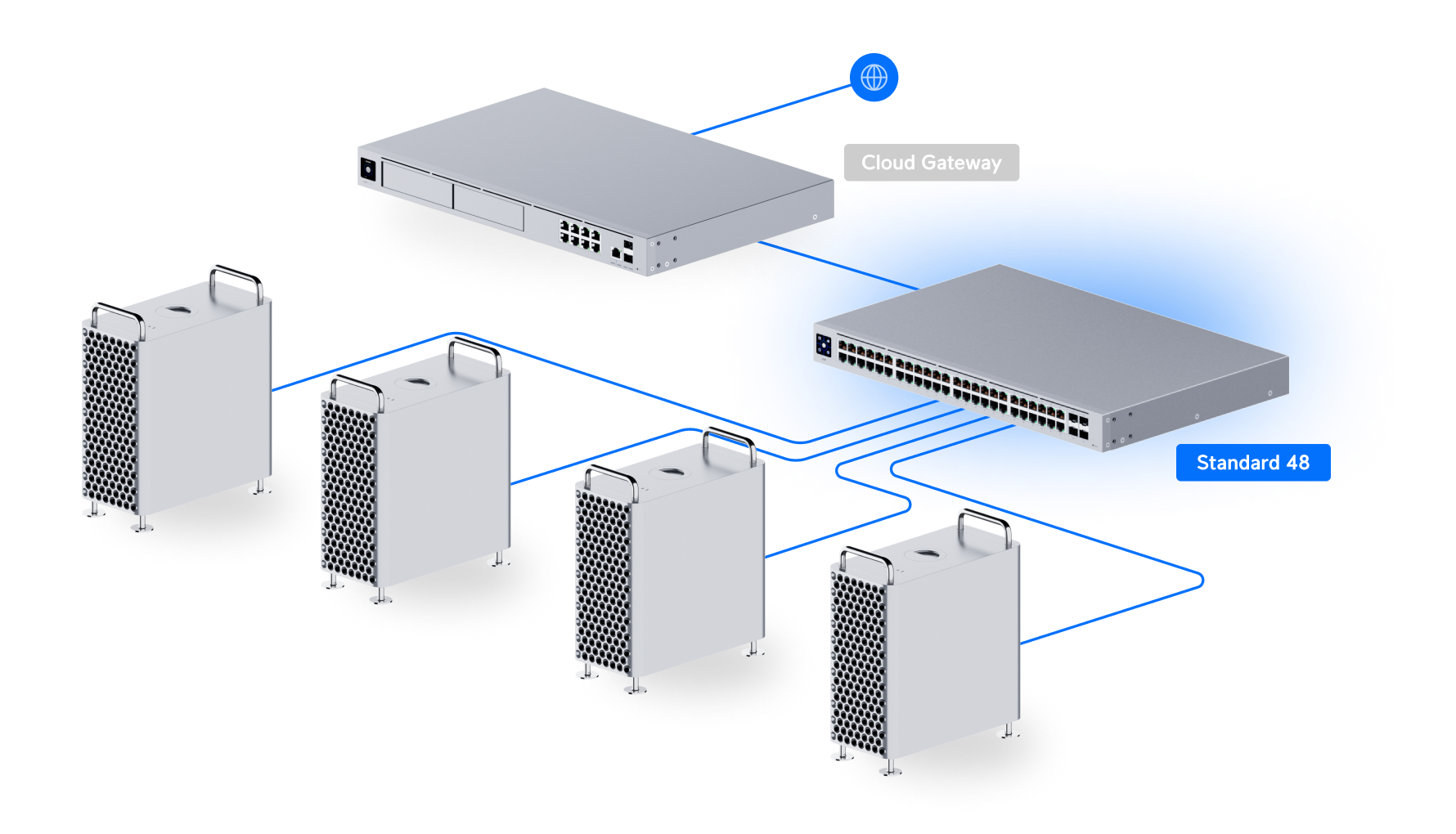 Cloud Gateway

Standard 48