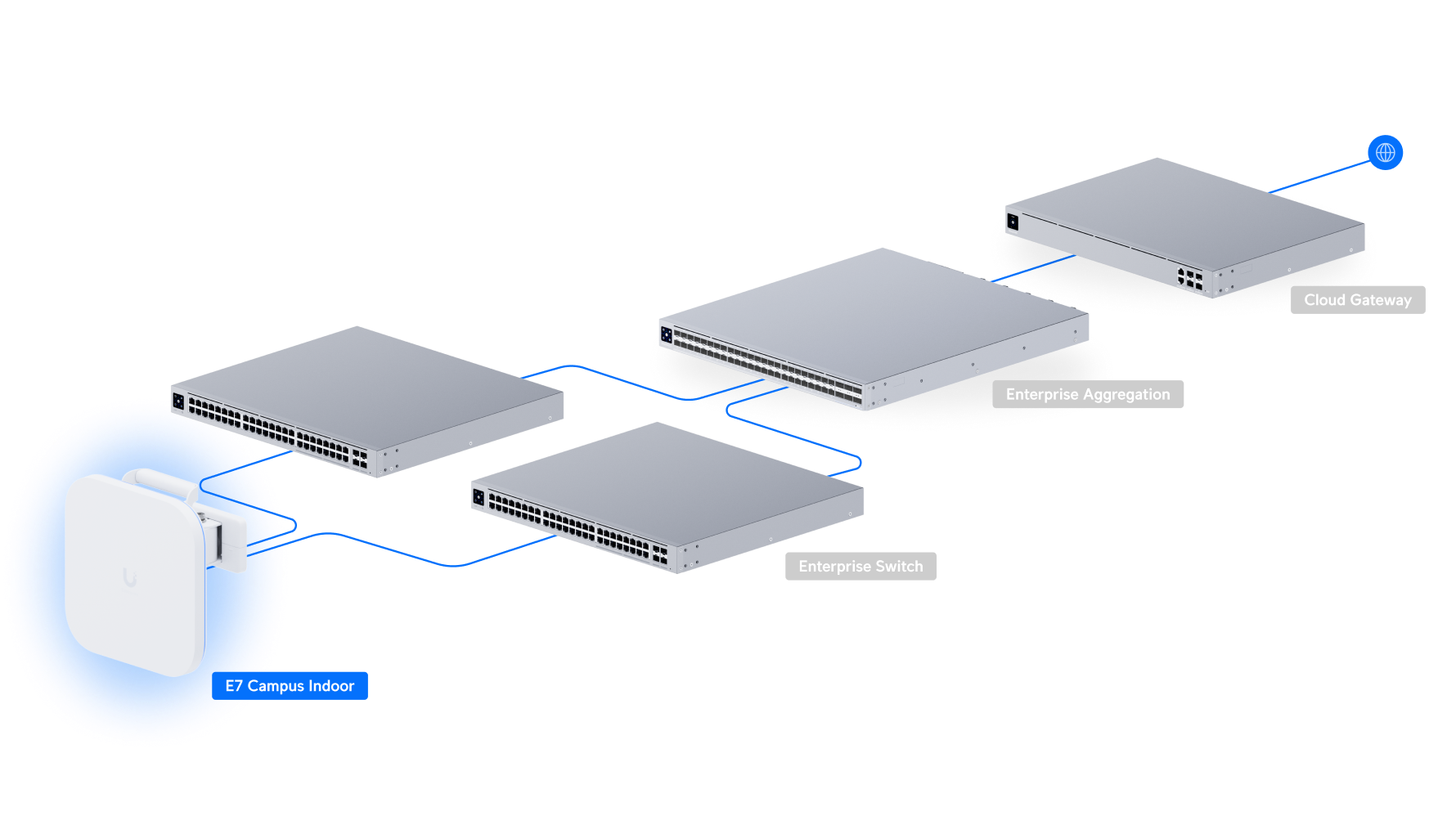 Cloud Gateway

Enterprise Aggregation

Enterprise Switch

E7 Campus Indoor