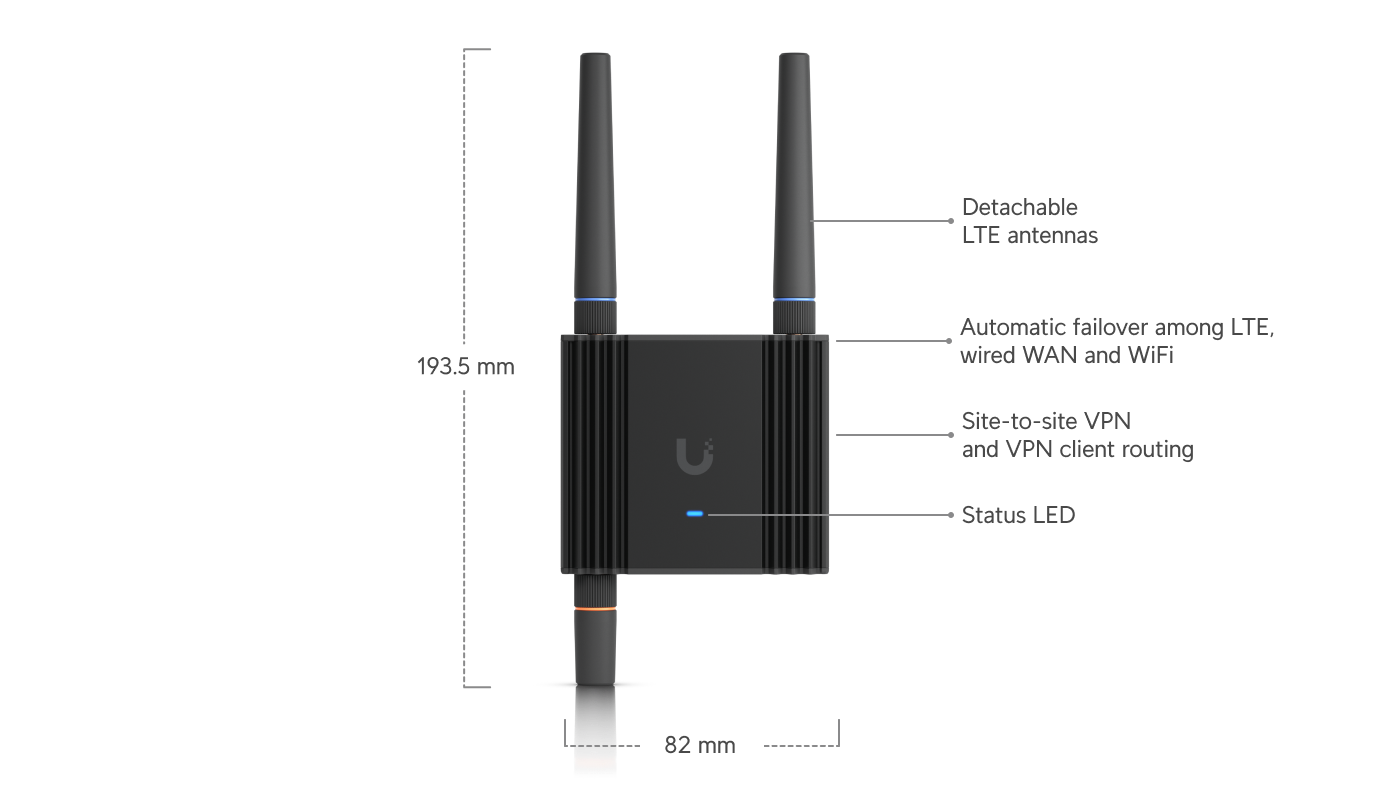 193.5 mm

Detachable LTE antennas

Automatic failover among LTE, wired WAN and WiFi

Site-to-site VPN and VPN client routing

Status LED

82 mm