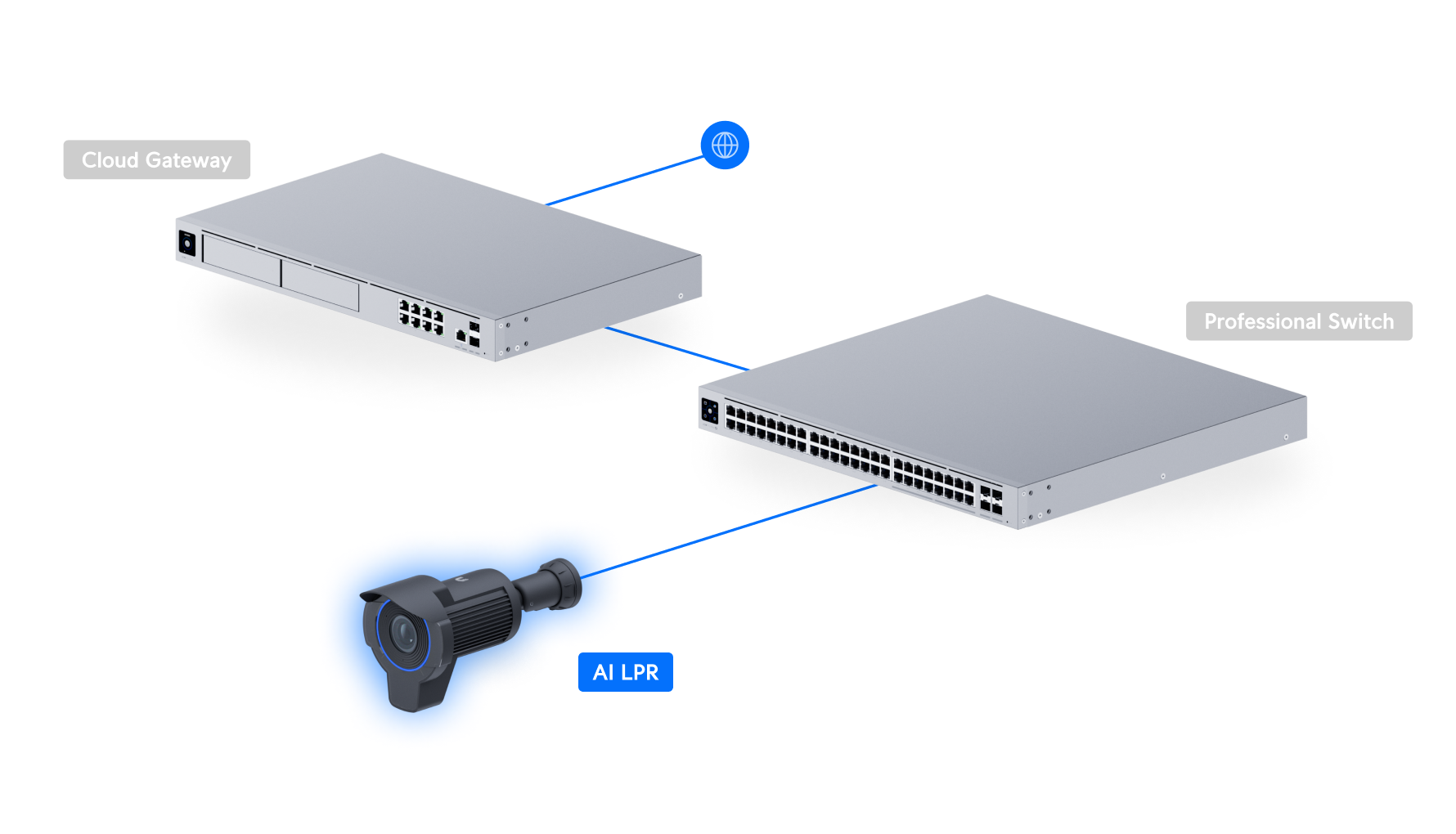 Cloud Gateway

Professional Switch

AI LPR