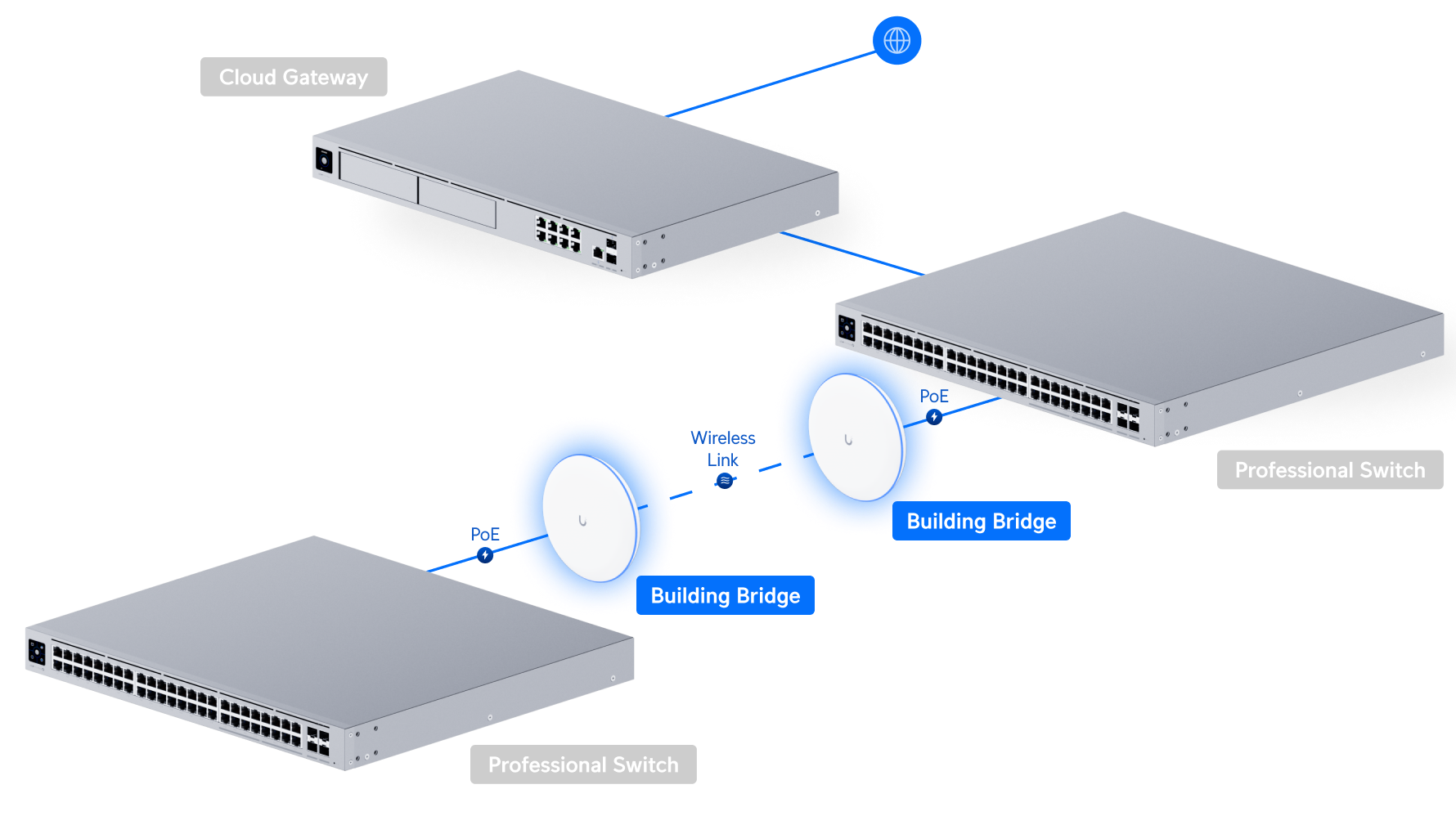 Cloud Gateway

PoE

Wireless Link

Professional Switch

Building Bridge

PoE

Building Bridge

Professional Switch