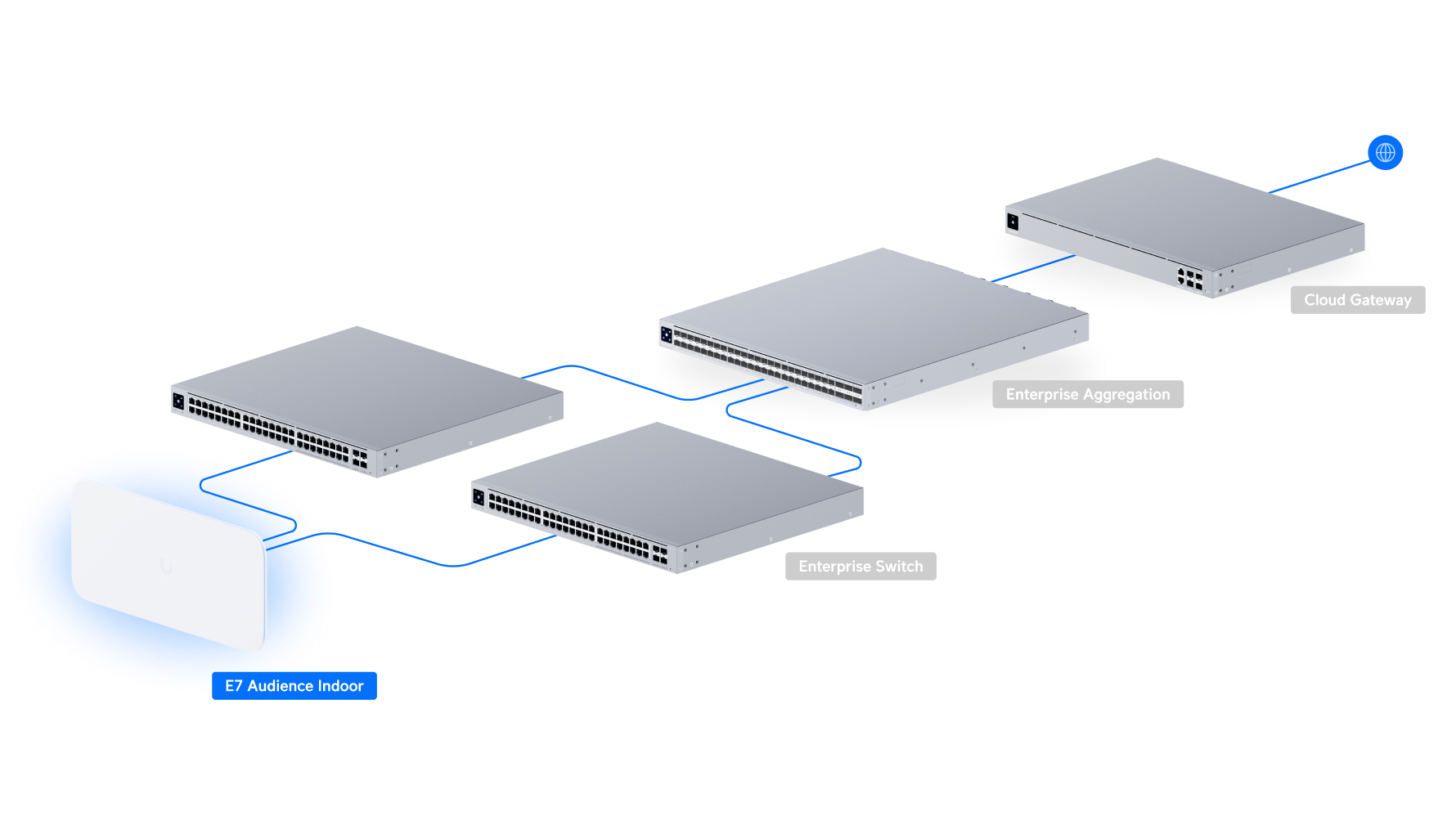 Cloud Gateway

Enterprise Aggregation

Enterprise Switch

E7 Audience Indoor