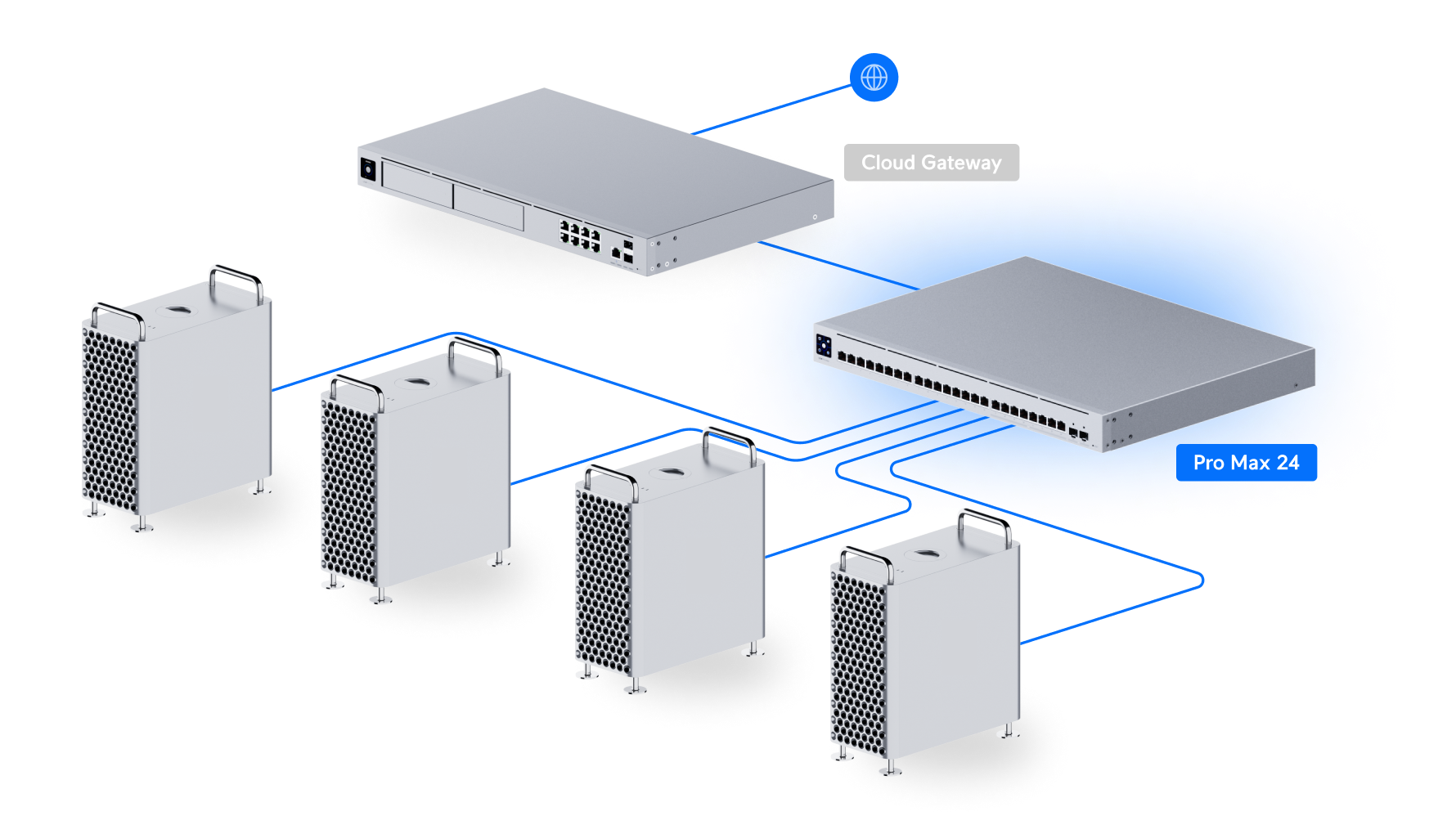 Cloud Gateway

Pro Max 24