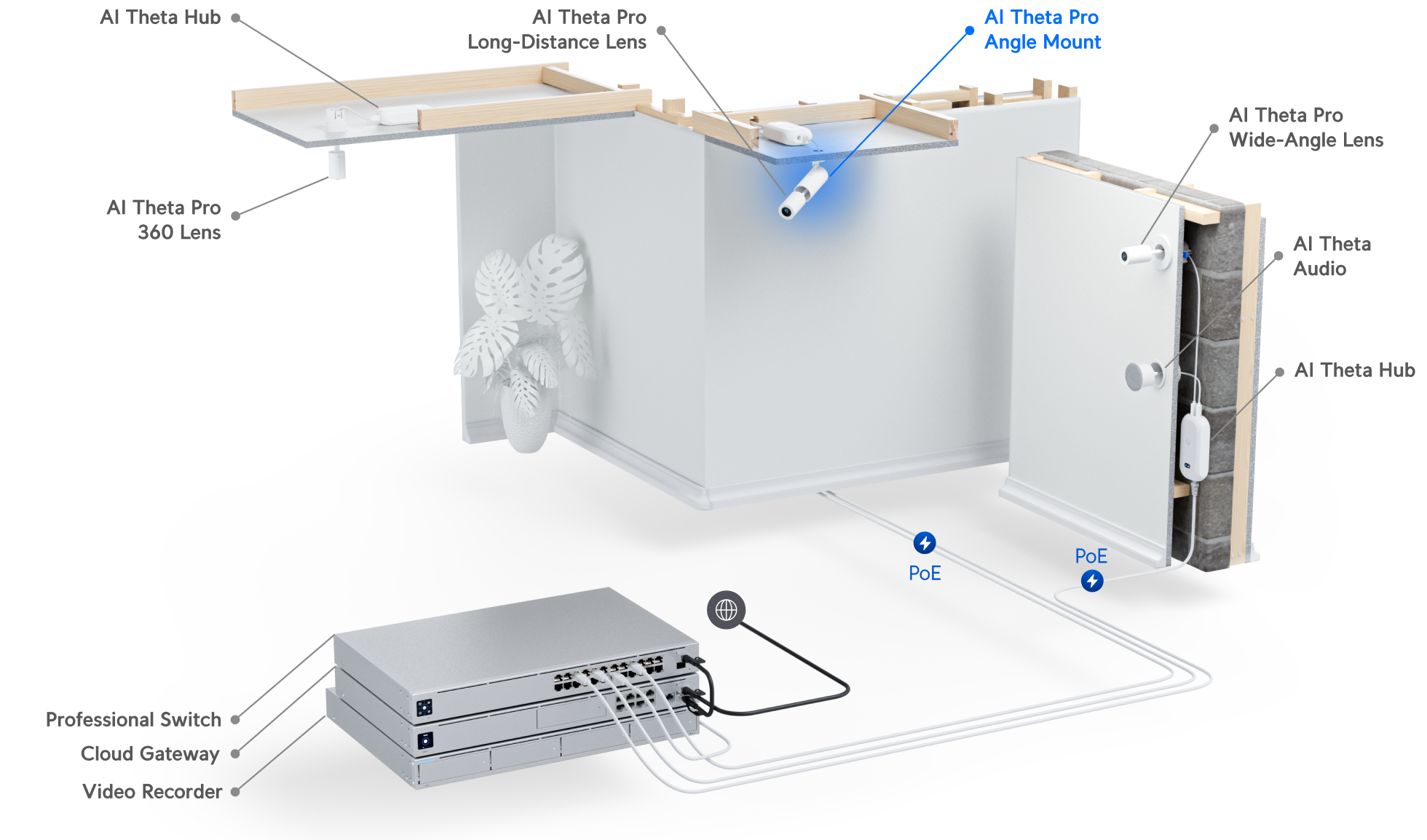 AI Theta Hub

AI Theta Pro
Long-Distance Lens

AI Theta Pro
Angle Mount

AI Theta Pro
Wide-Angle Lens

AI Theta Pro
360 Lens

AI Theta
Audio

AI Theta Hub

PoE

PoE

Professional Switch

Cloud Gateway

Video Recorder