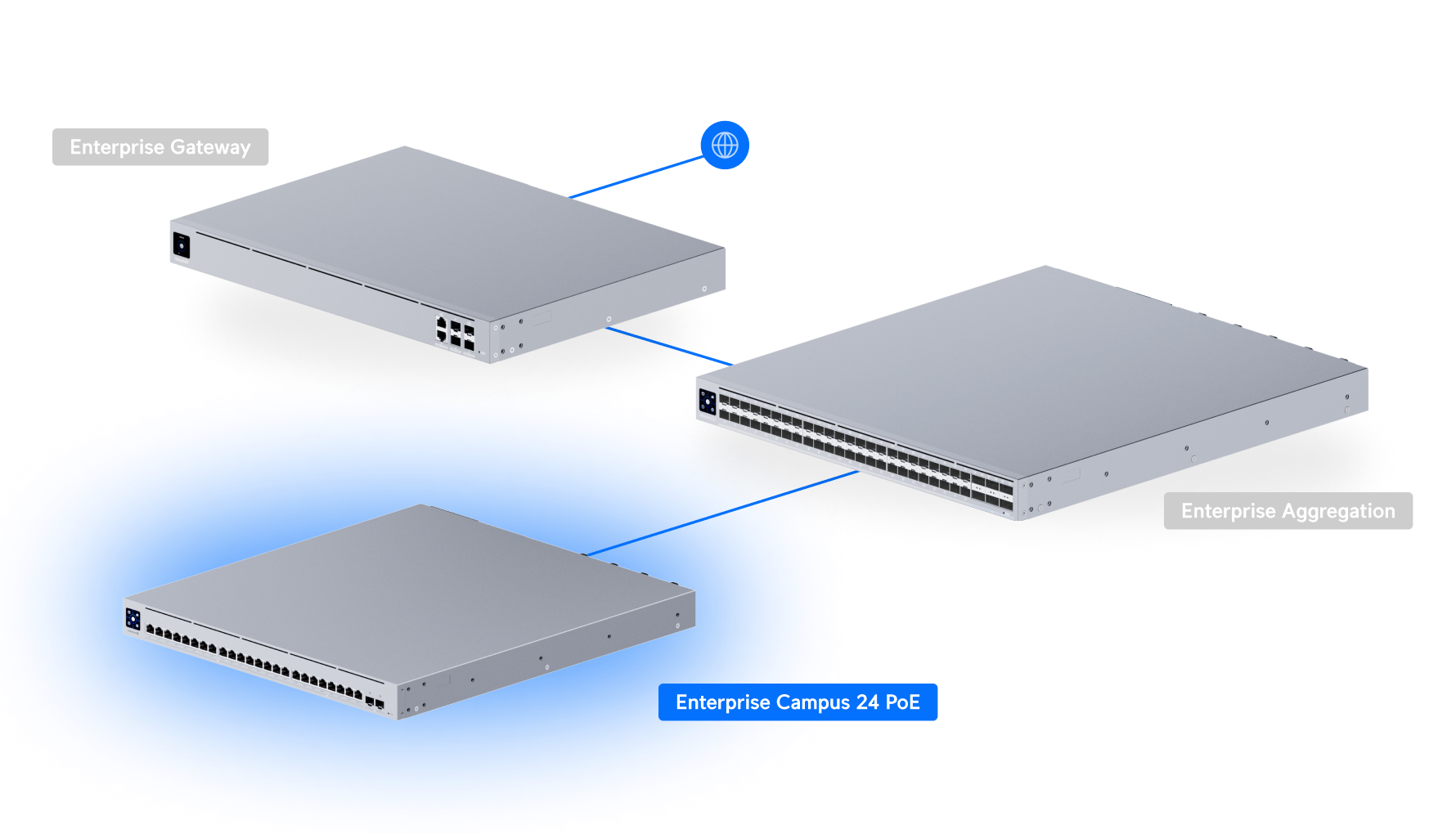 Enterprise Gateway

Enterprise Aggregation

Enterprise Campus 24 PoE