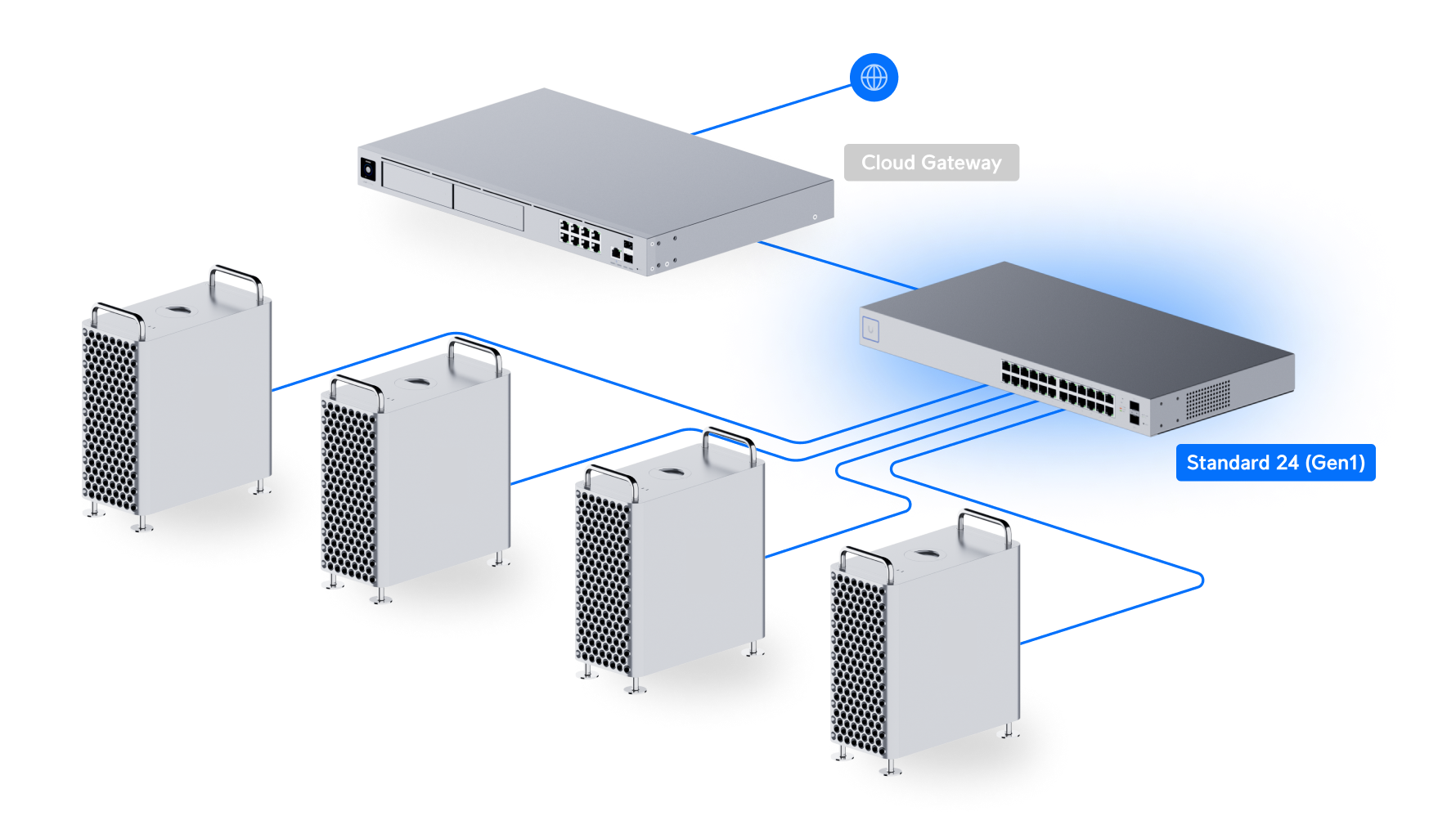 Cloud Gateway

Standard 24 (Gen1)